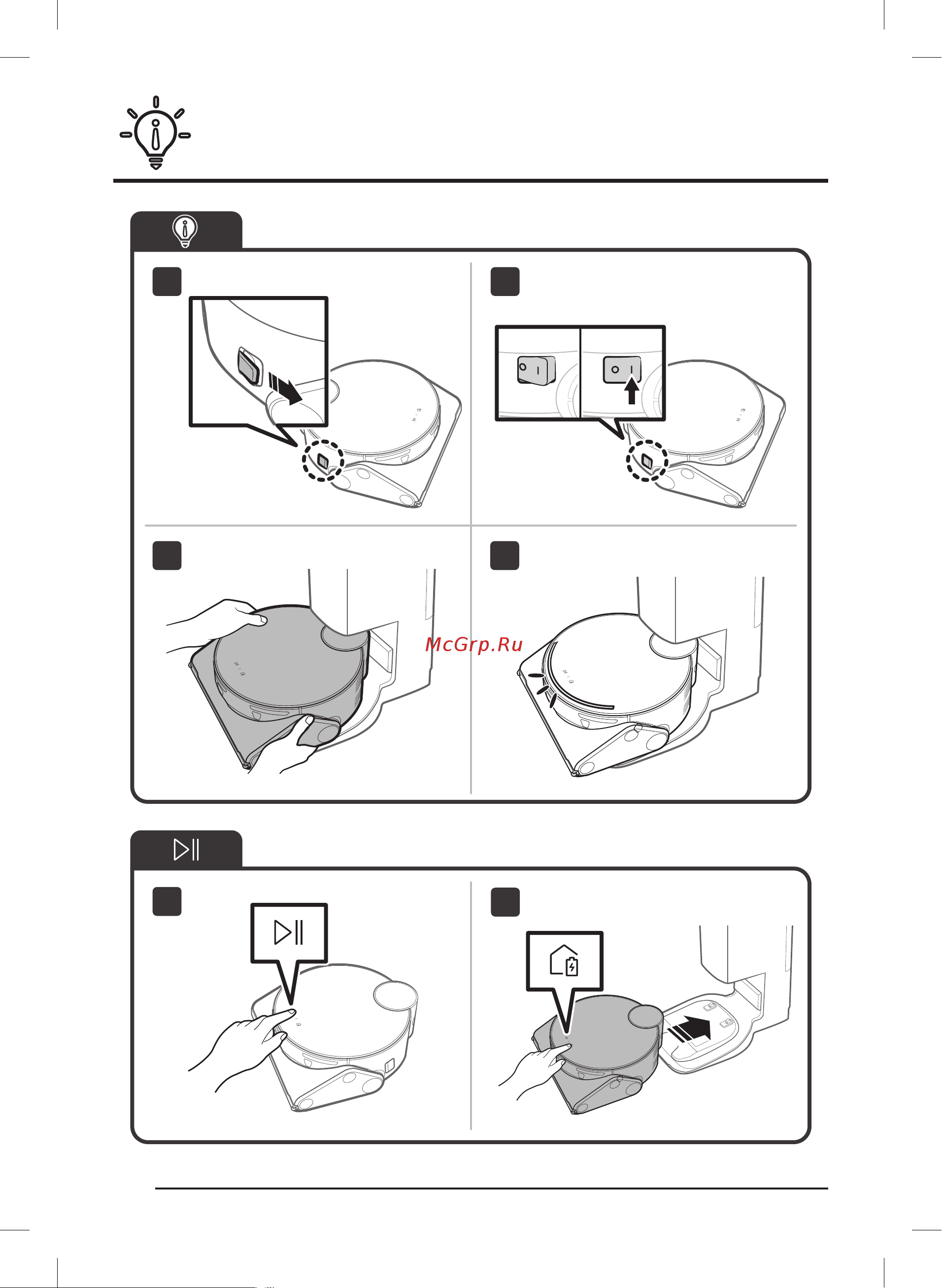 McGrp.Ru