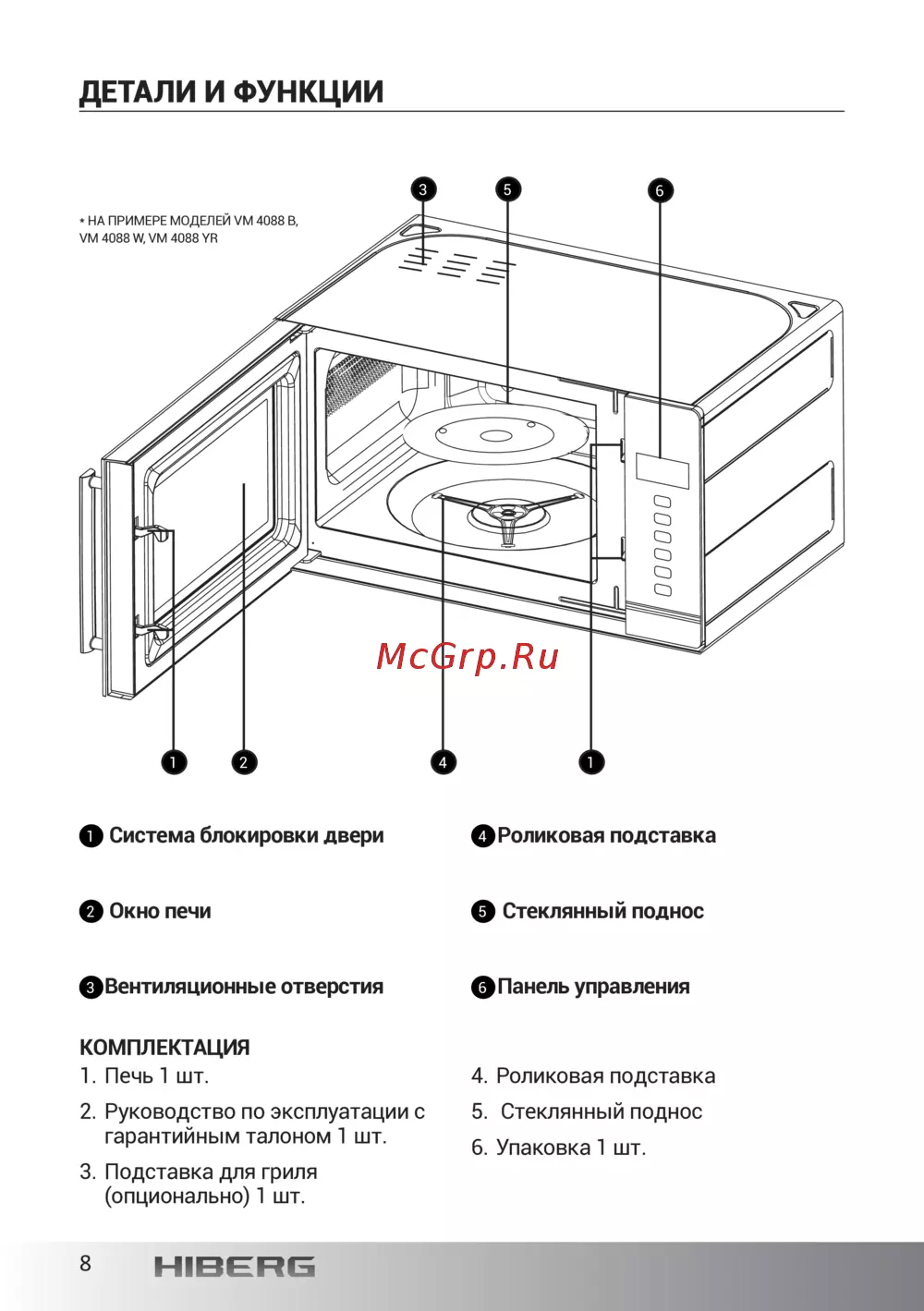 ДЕТАЛИ И ФУНКЦИИ

* НА ПРИМЕРЕ МОДЕЛЕЙ VM 4088 B, VM 4088 W, VM 4088 YR

3 5 6

McGrp.Ru

1 2 4 1

1 Система блокировки двери

2 Окно печи

3 Вентиляционные отверстия

4 Роликовая подставка

5 Стеклянный поднос

6 Панель управления

КОМПЛЕКТАЦИЯ

1. Печь 1 шт.

2. Руководство по эксплуатации с гарантийным талоном 1 шт.

3. Подставка для гриля (опционально) 1 шт.

4. Роликовая подставка

5. Стеклянный поднос

6. Упаковка 1 шт.

8 HIBERG