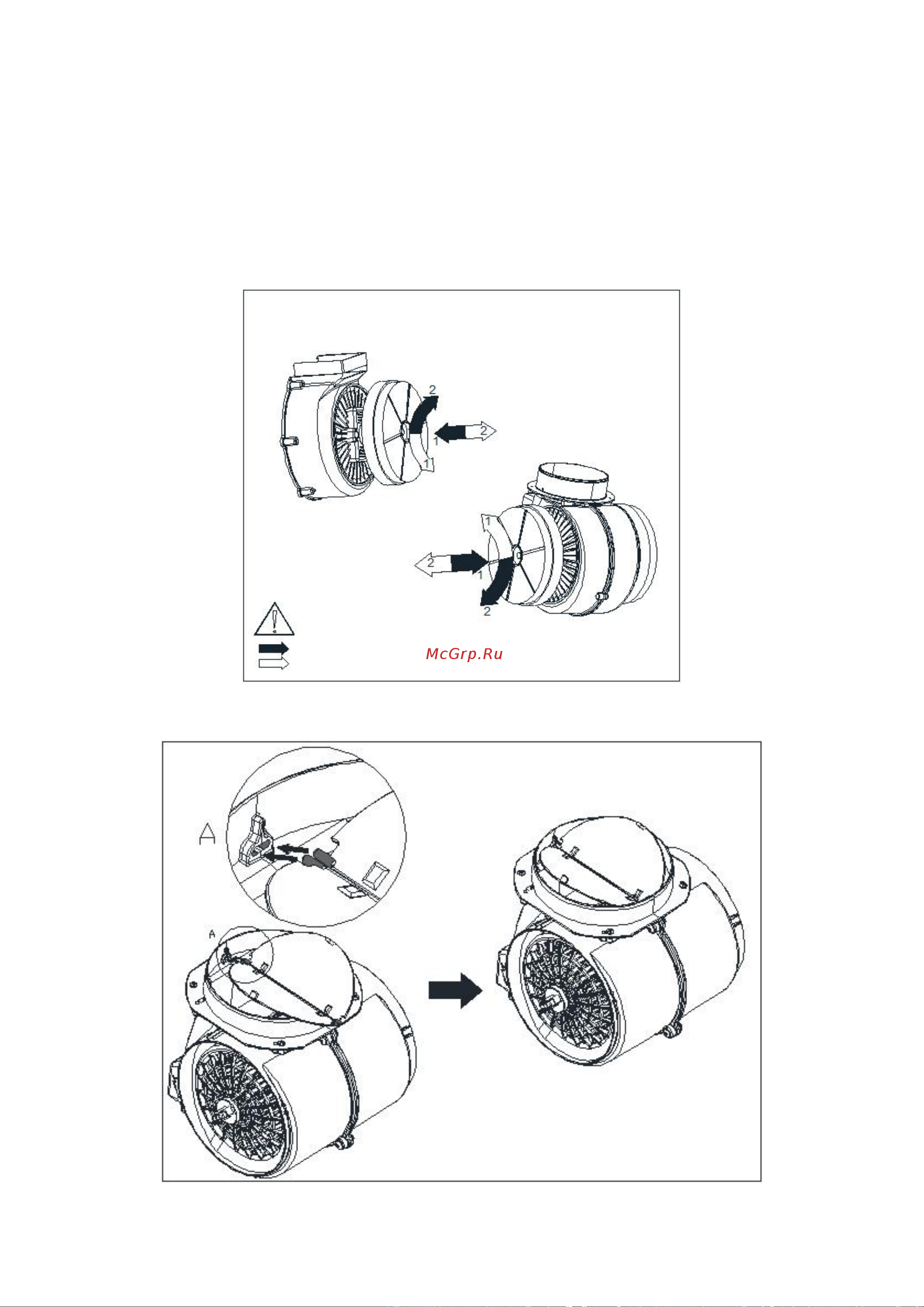 2
1
2
1
1
2
1
2
McGrp.Ru
A
A