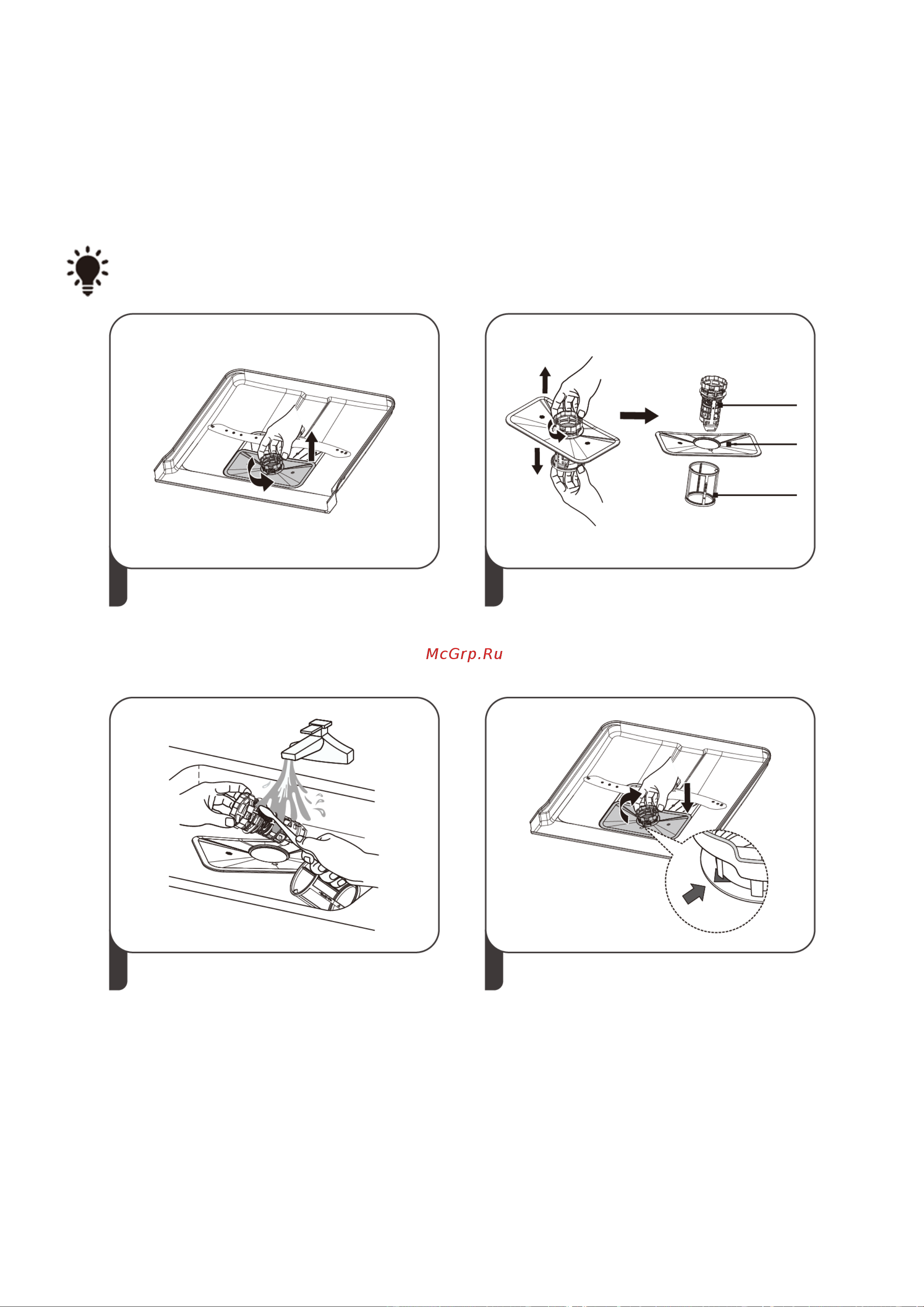 McGrp.Ru