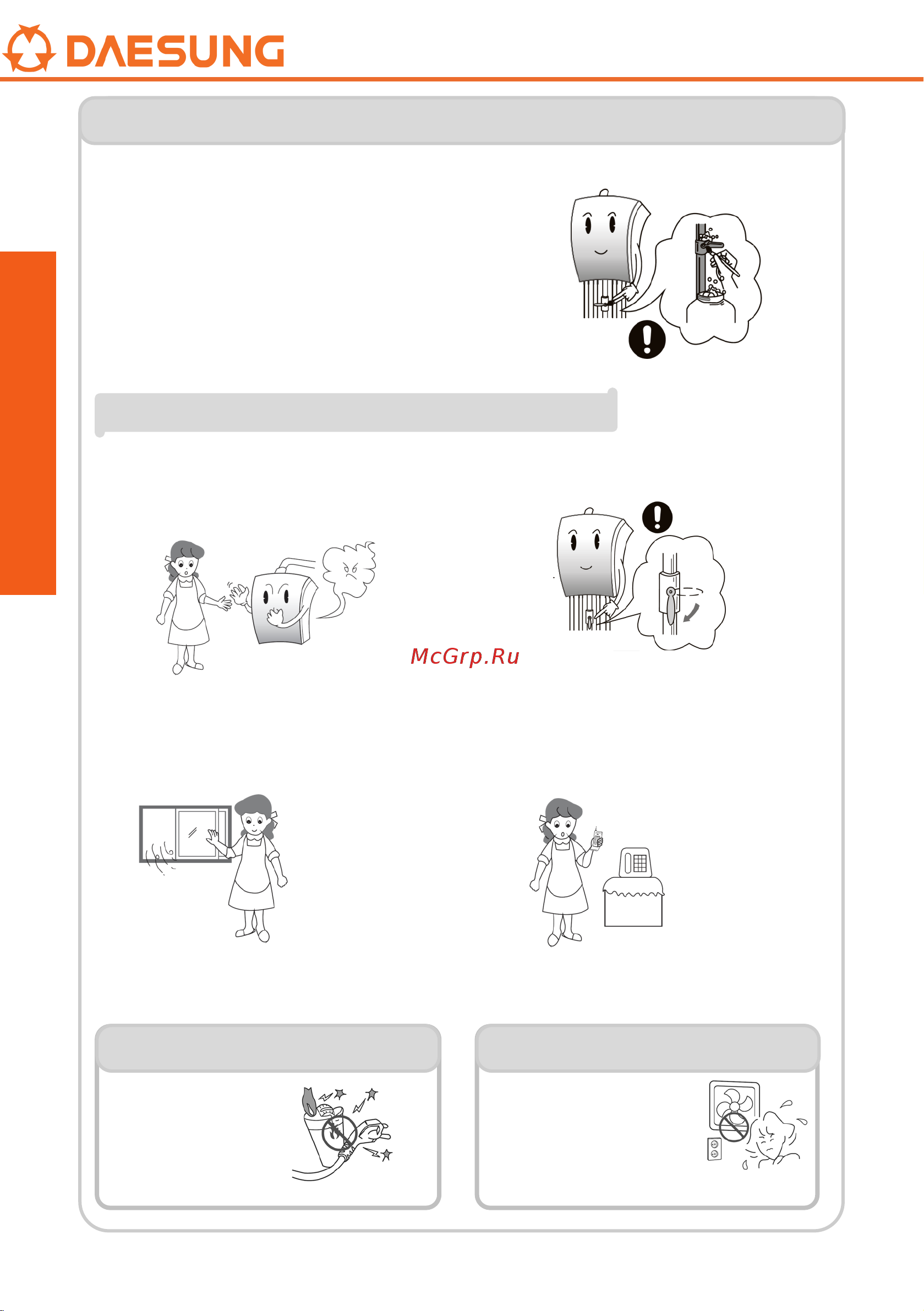 DAESUNG

McGrp.Ru