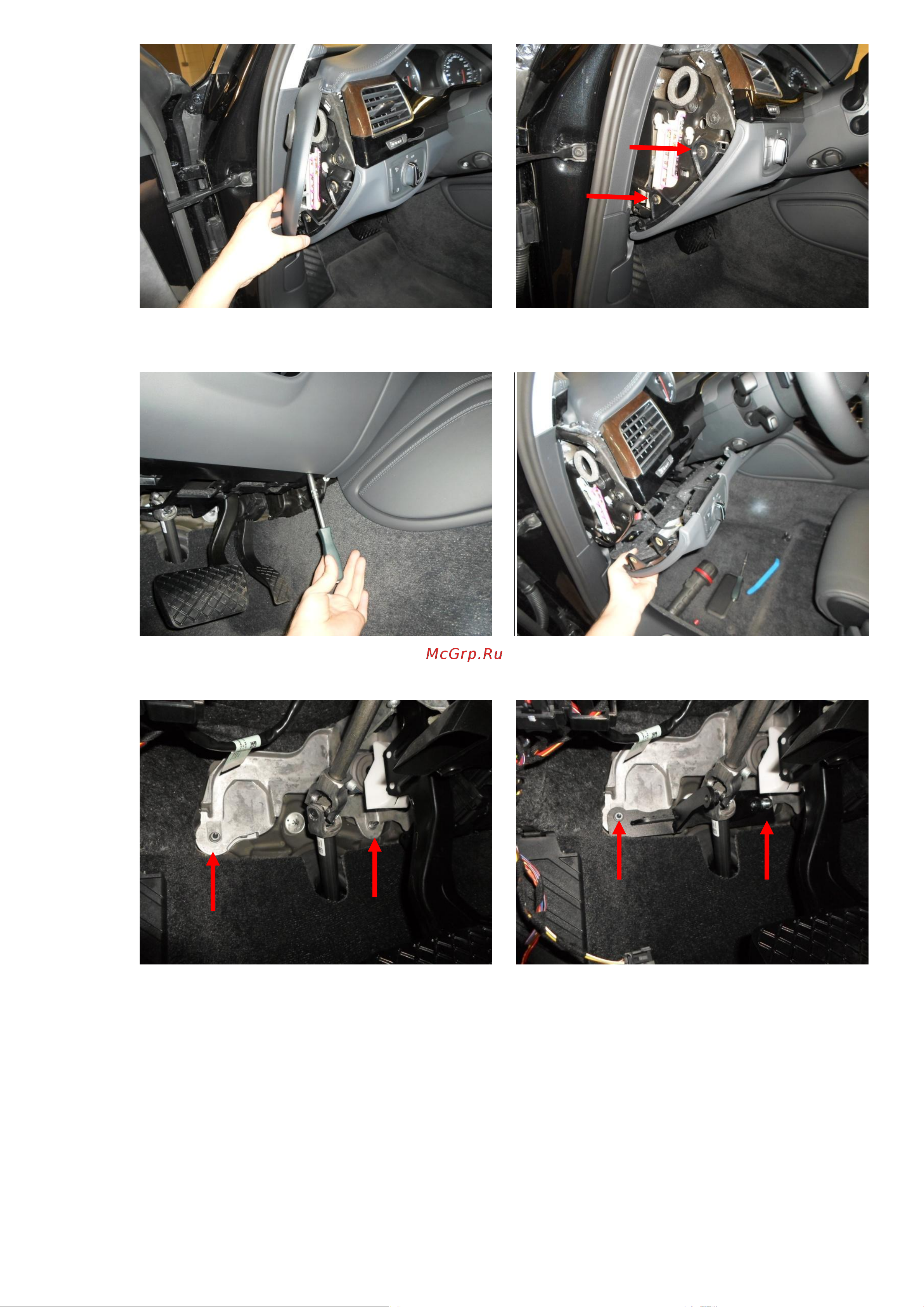 McGrp.Ru