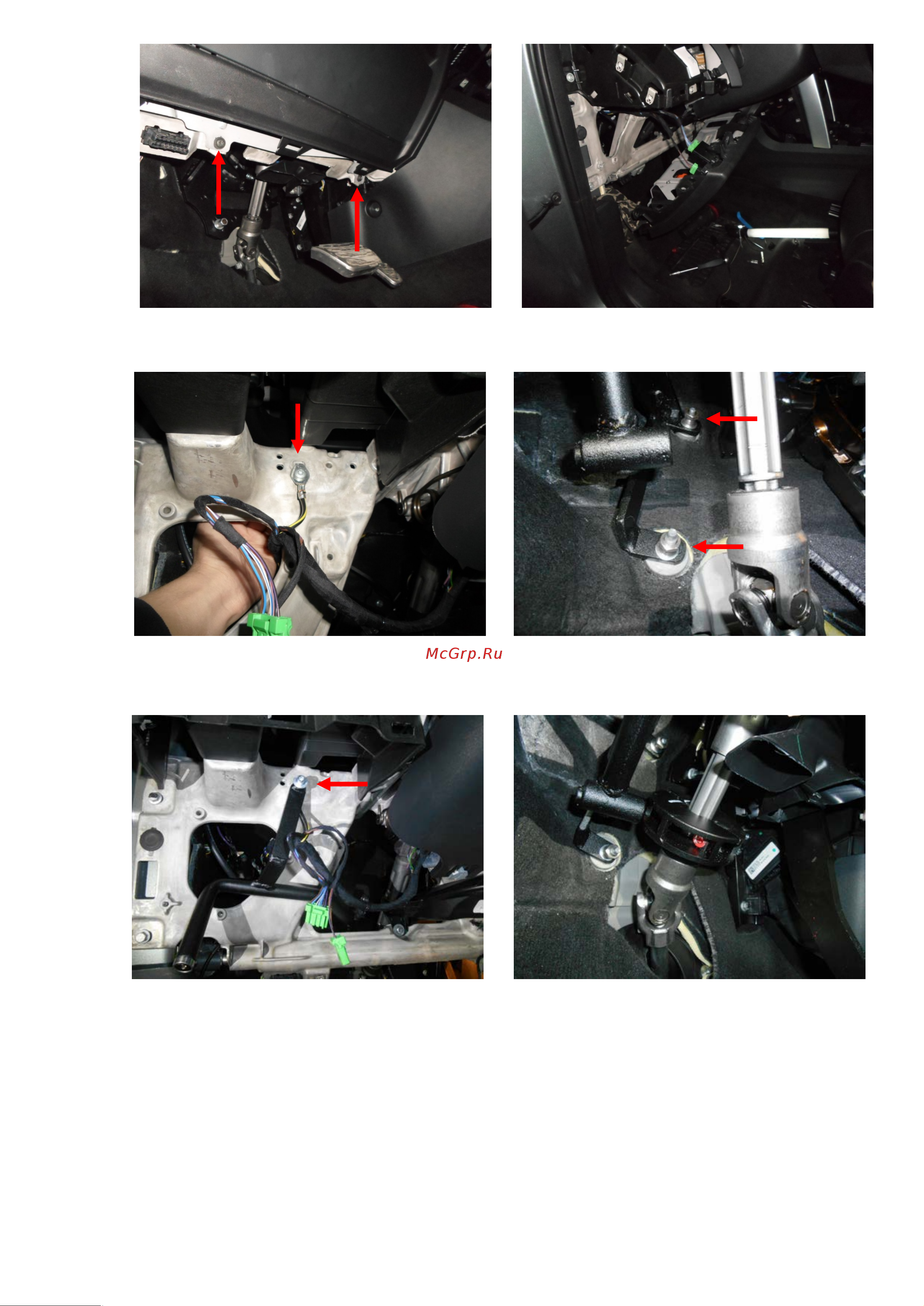 McGrp.Ru