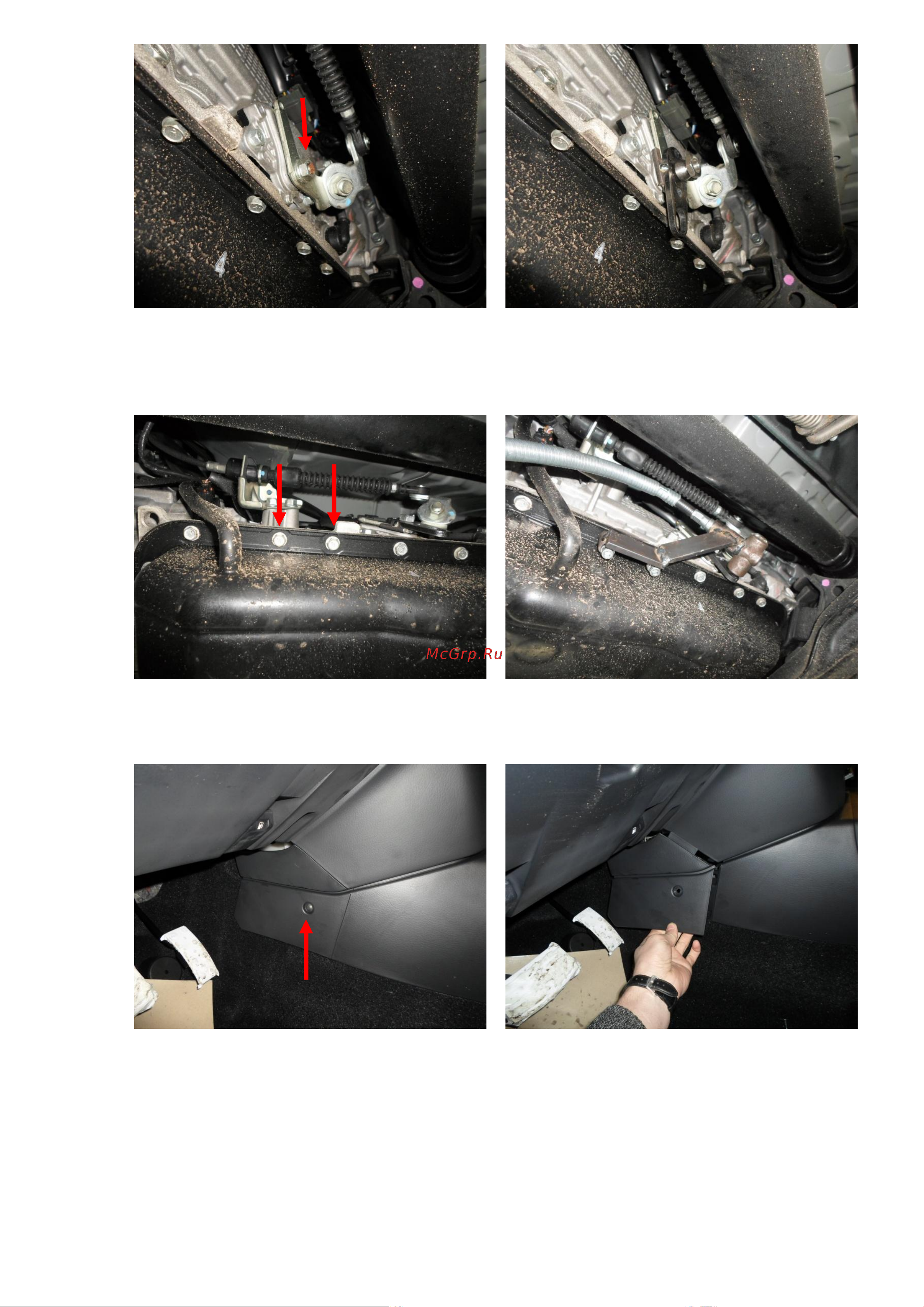 McGrp.Ru