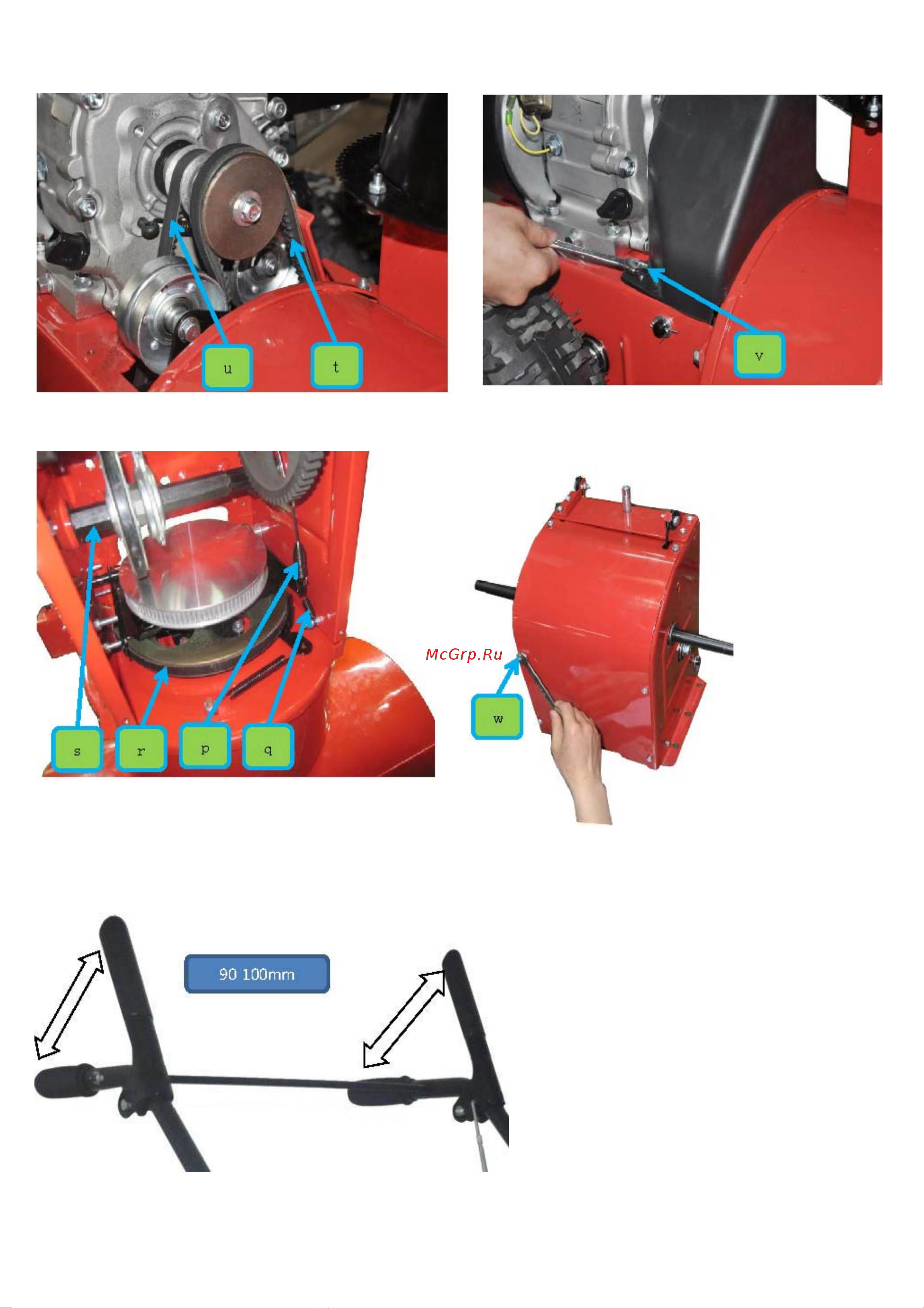 u
t
v
s
r
p
q
McGrp.Ru
w
90 100mm