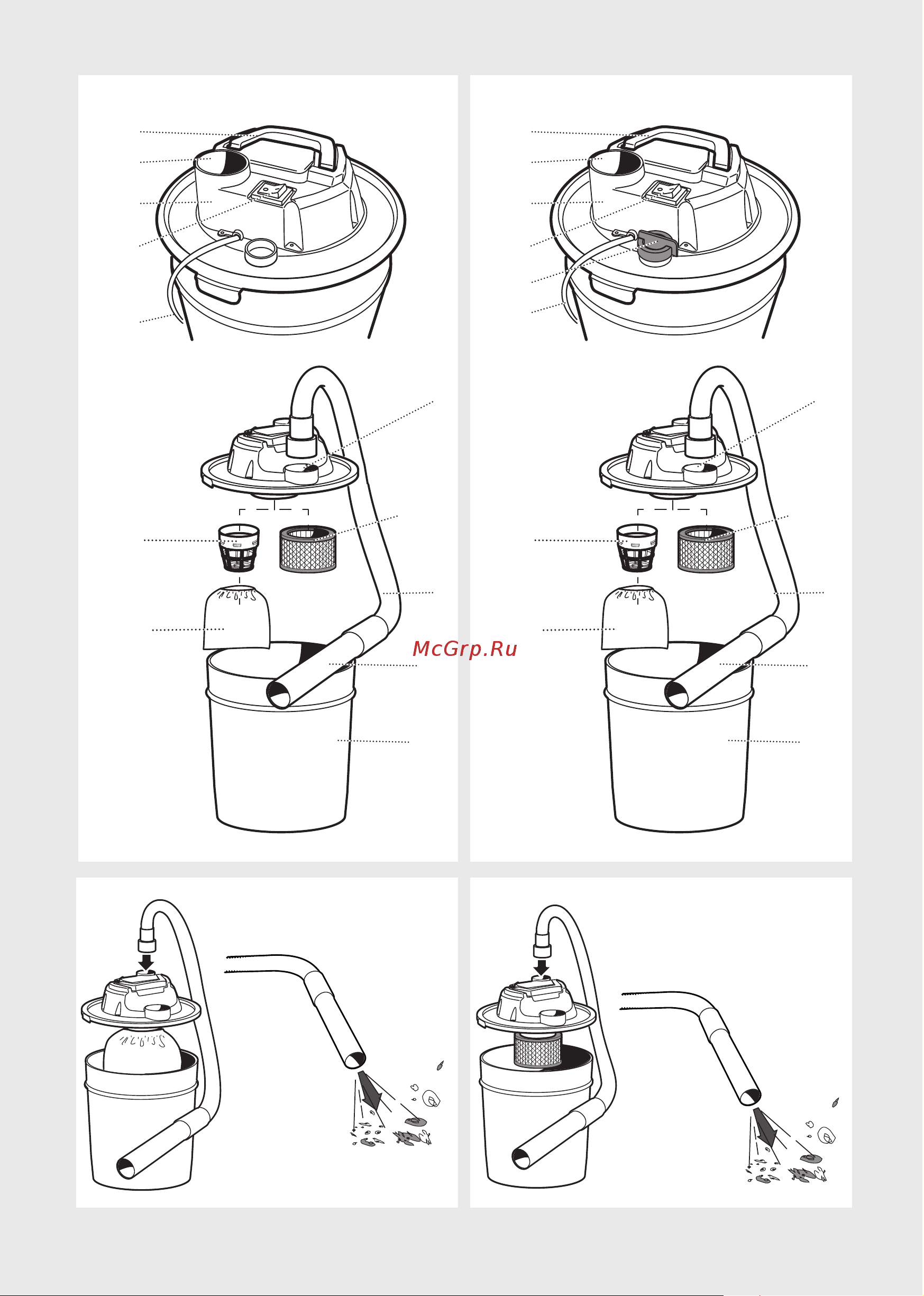 McGrp.Ru