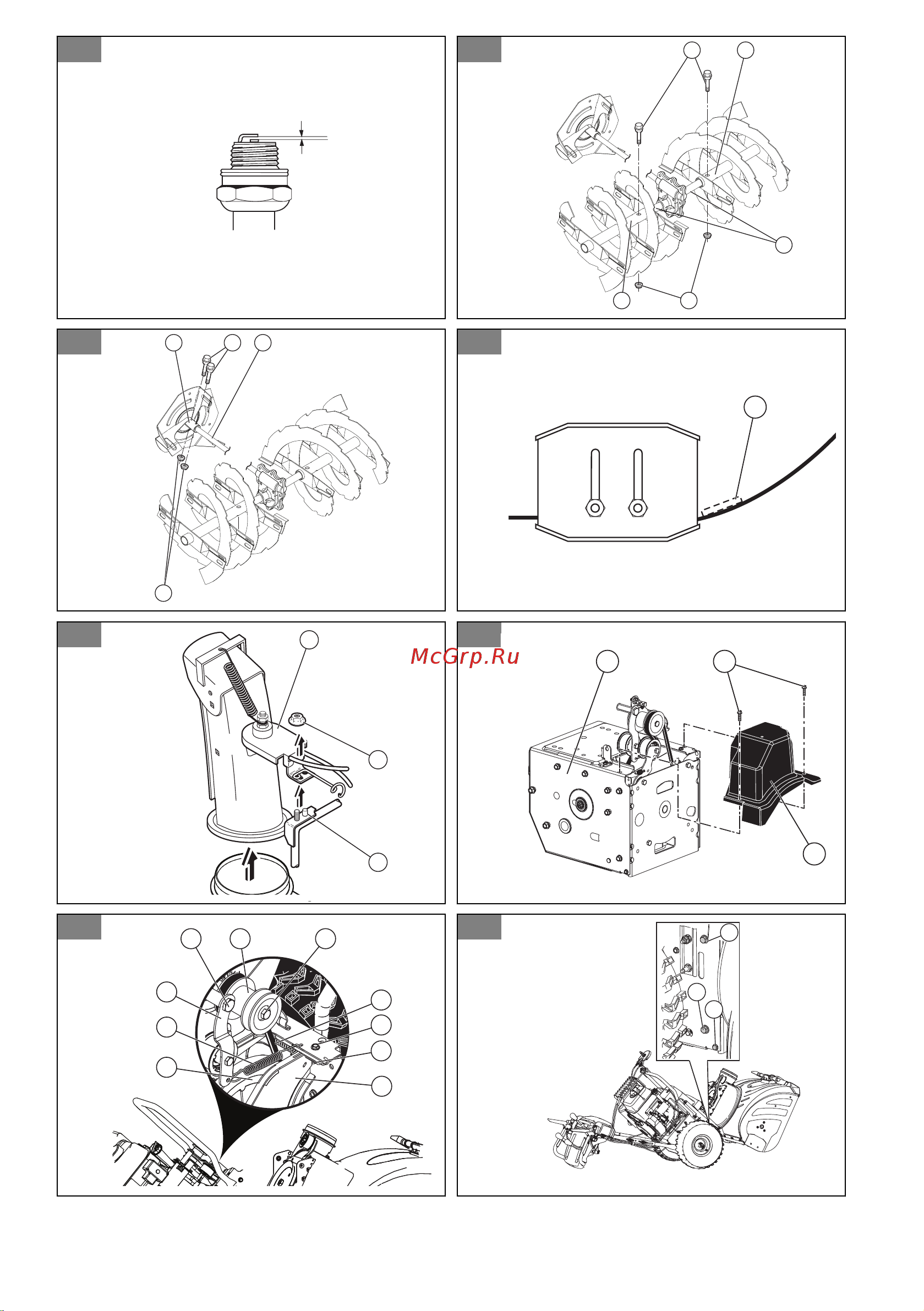 McGrp.Ru