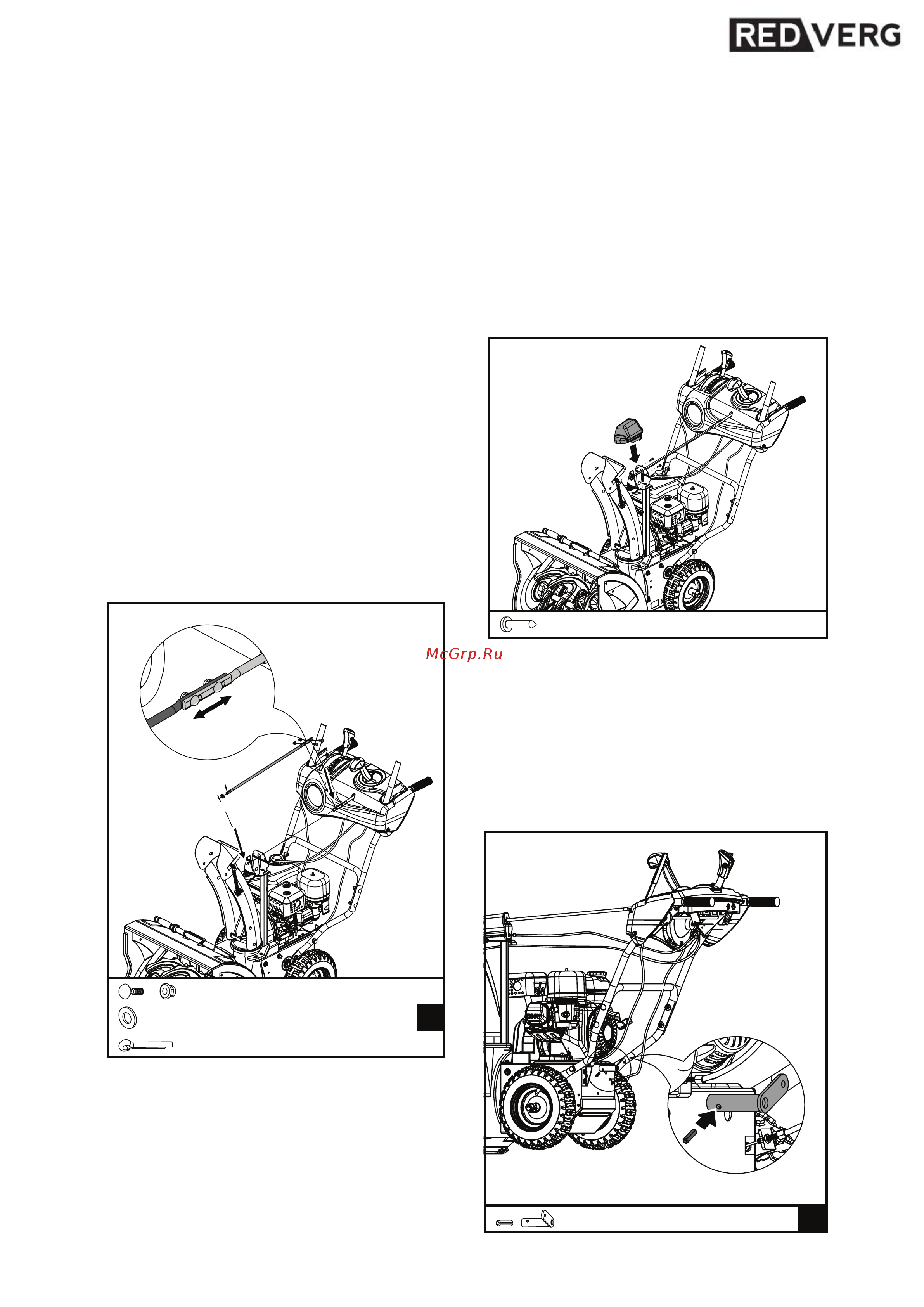 RED VERG

McGrp.Ru