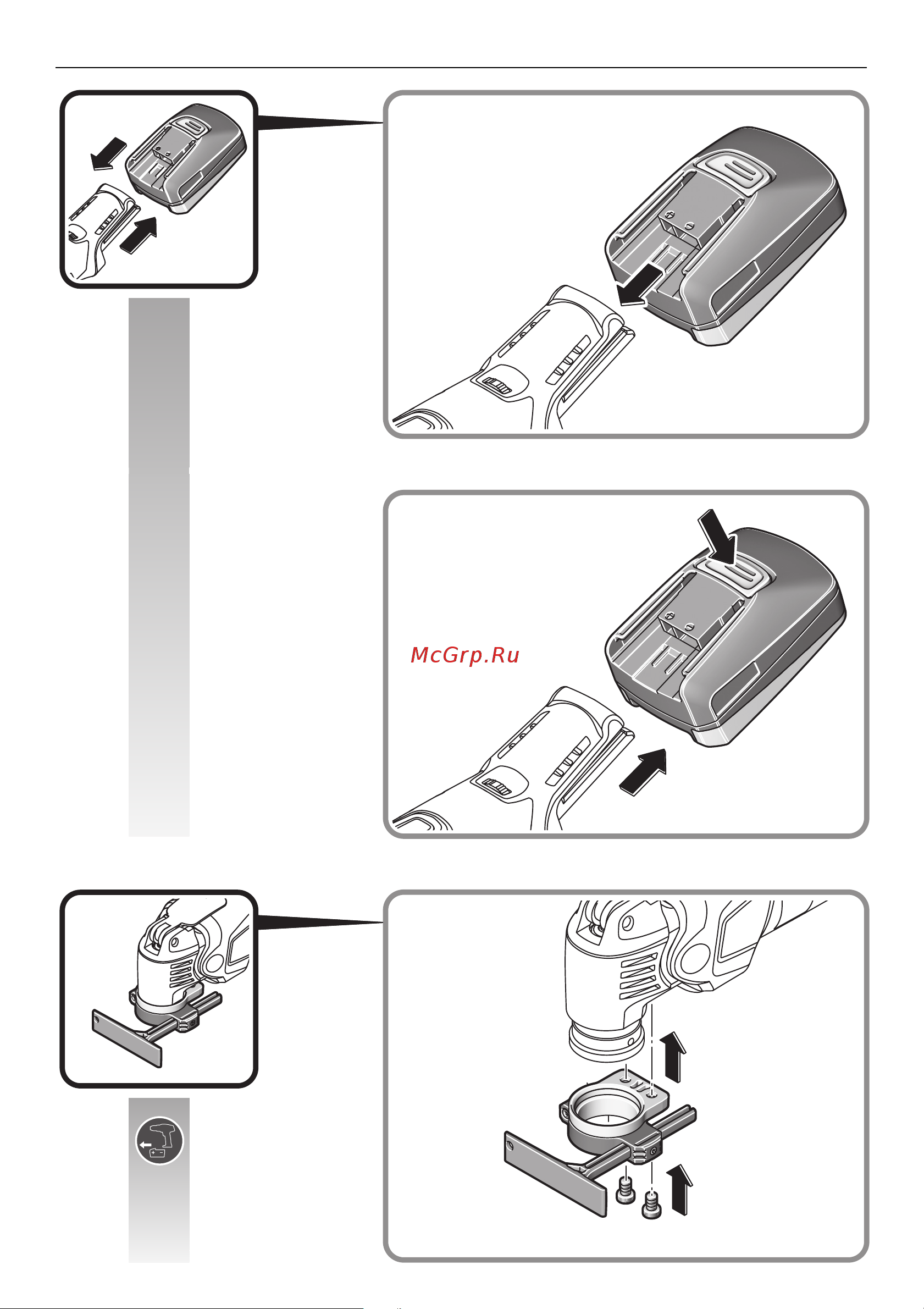 McGrp.Ru