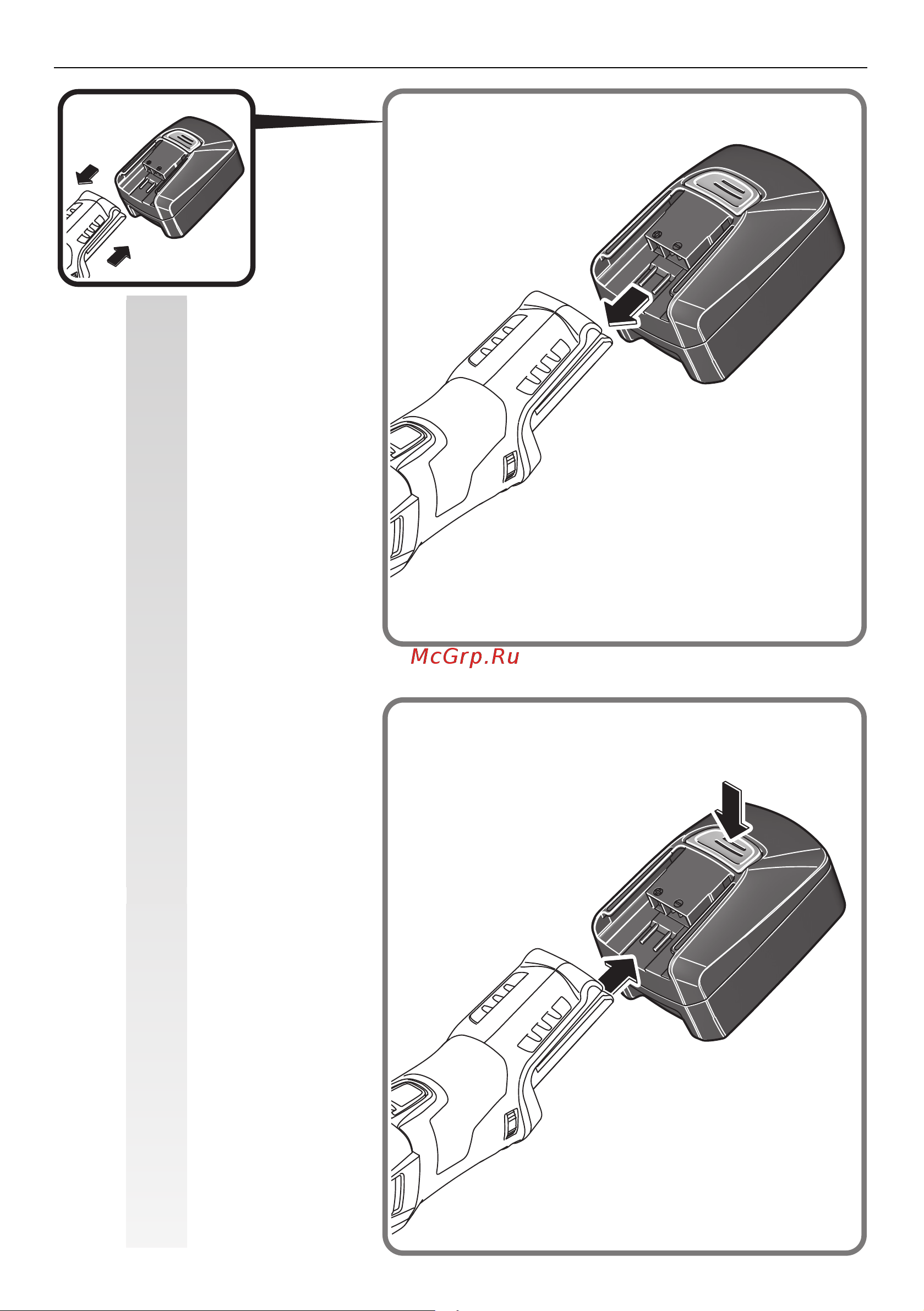 McGrp.Ru