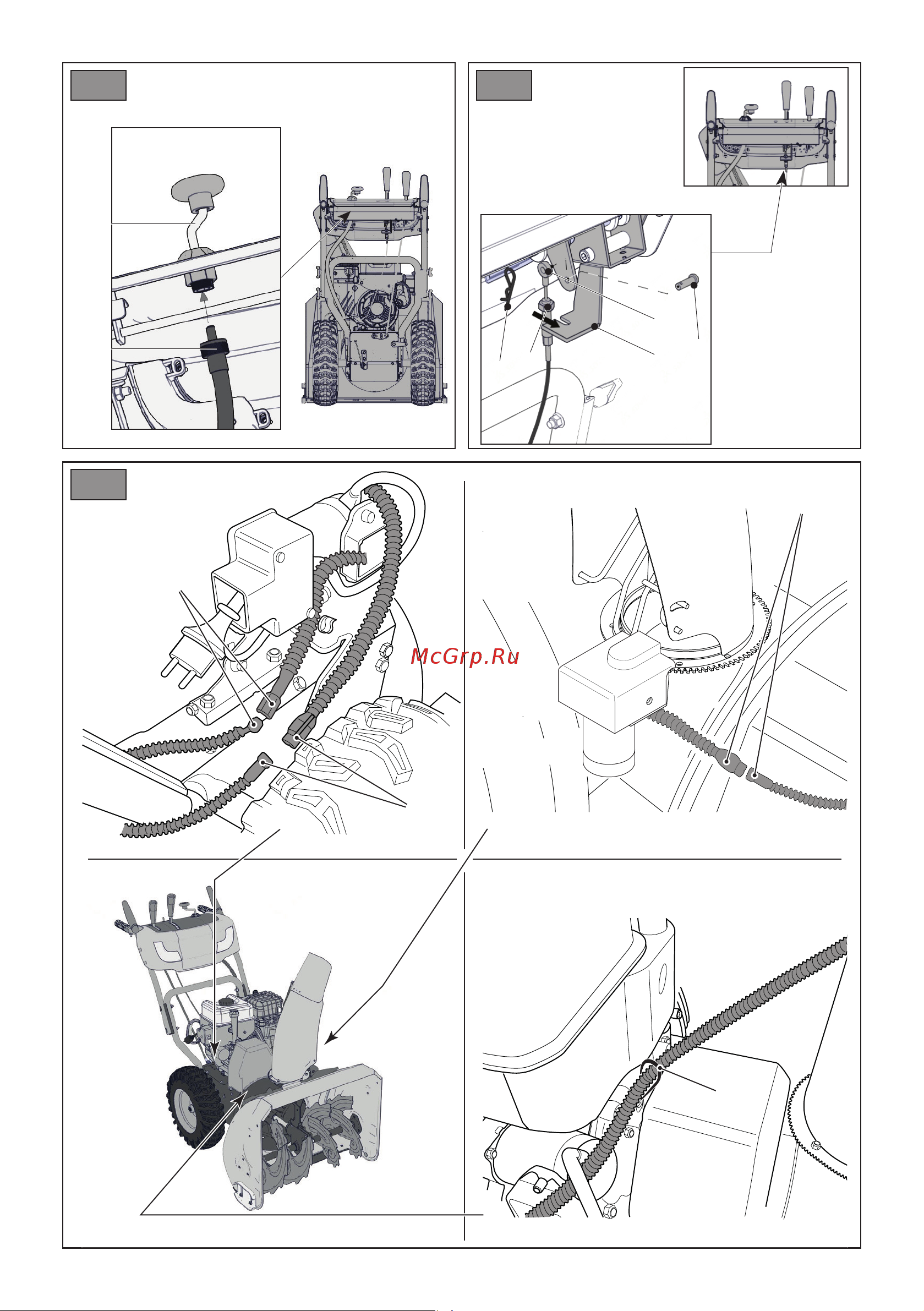 McGrp.Ru