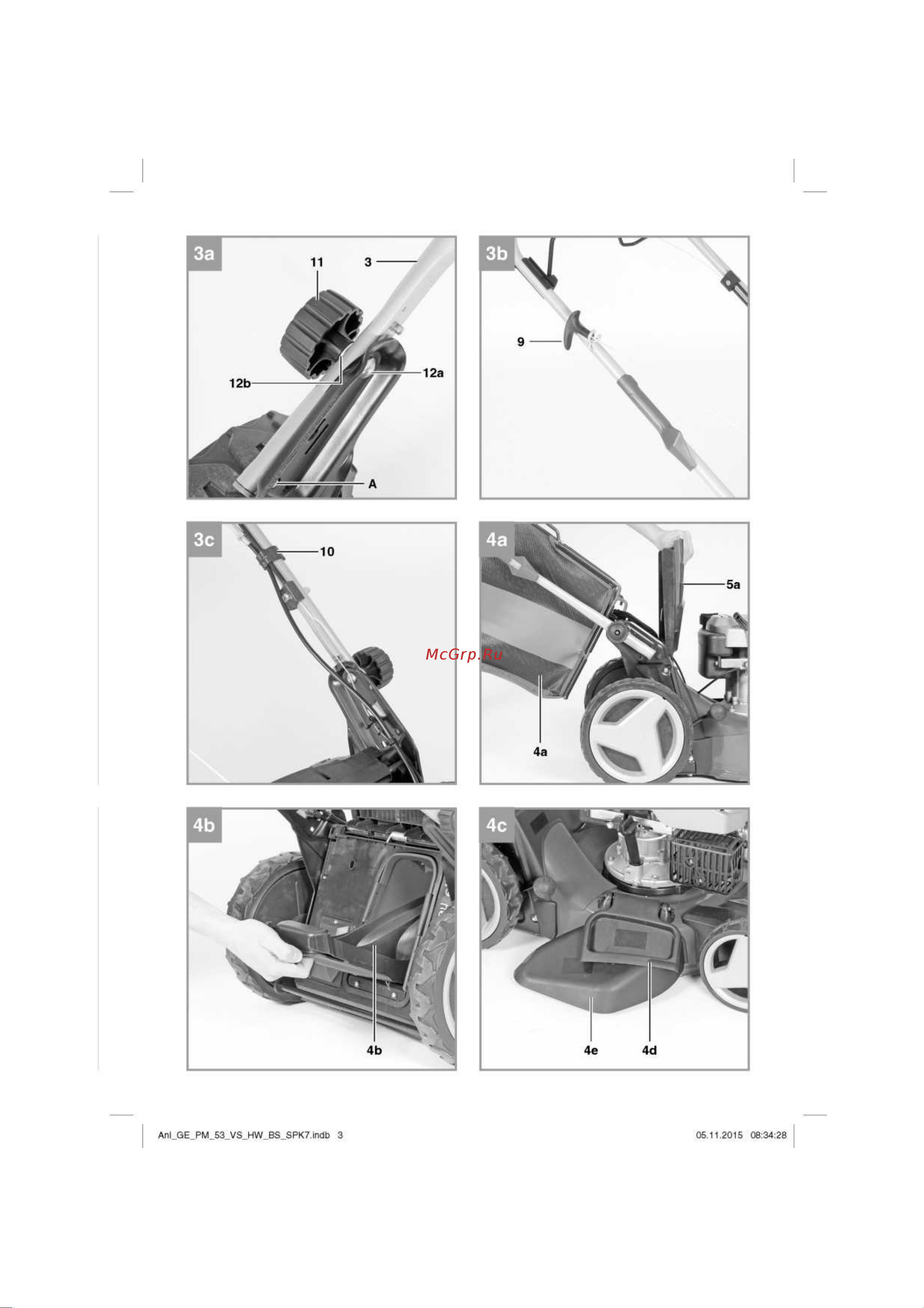 3a
11
3
12b
12a
A

3b
9

3c
10

4a
5a
4a

McGrp.Ru

4b
4b

4c
4e
4d

Anl_GE_PM_53_VS_HW_BS_SPK7.indb 3

05.11.2015 08:34:28