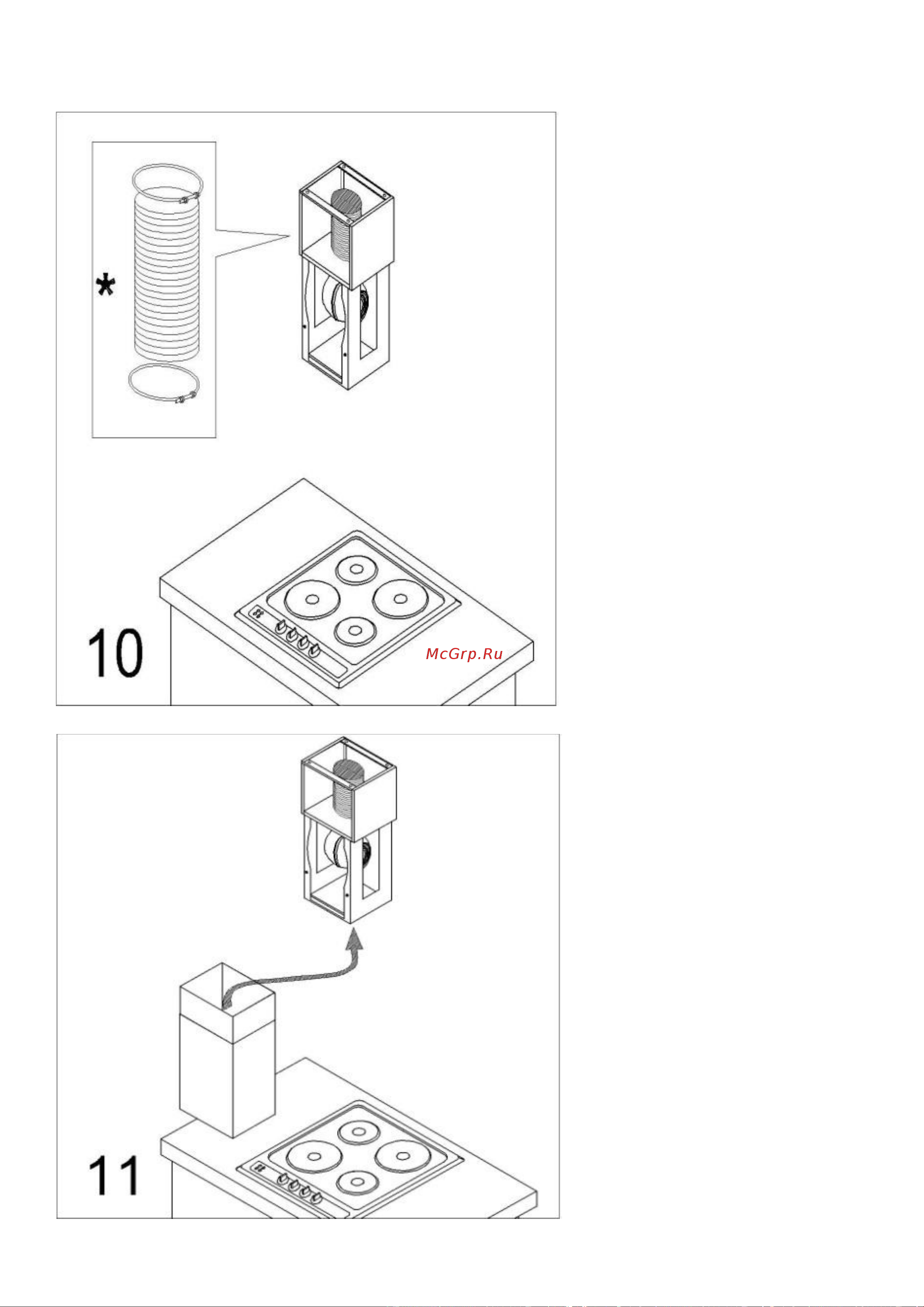 *

10

McGrp.Ru

11