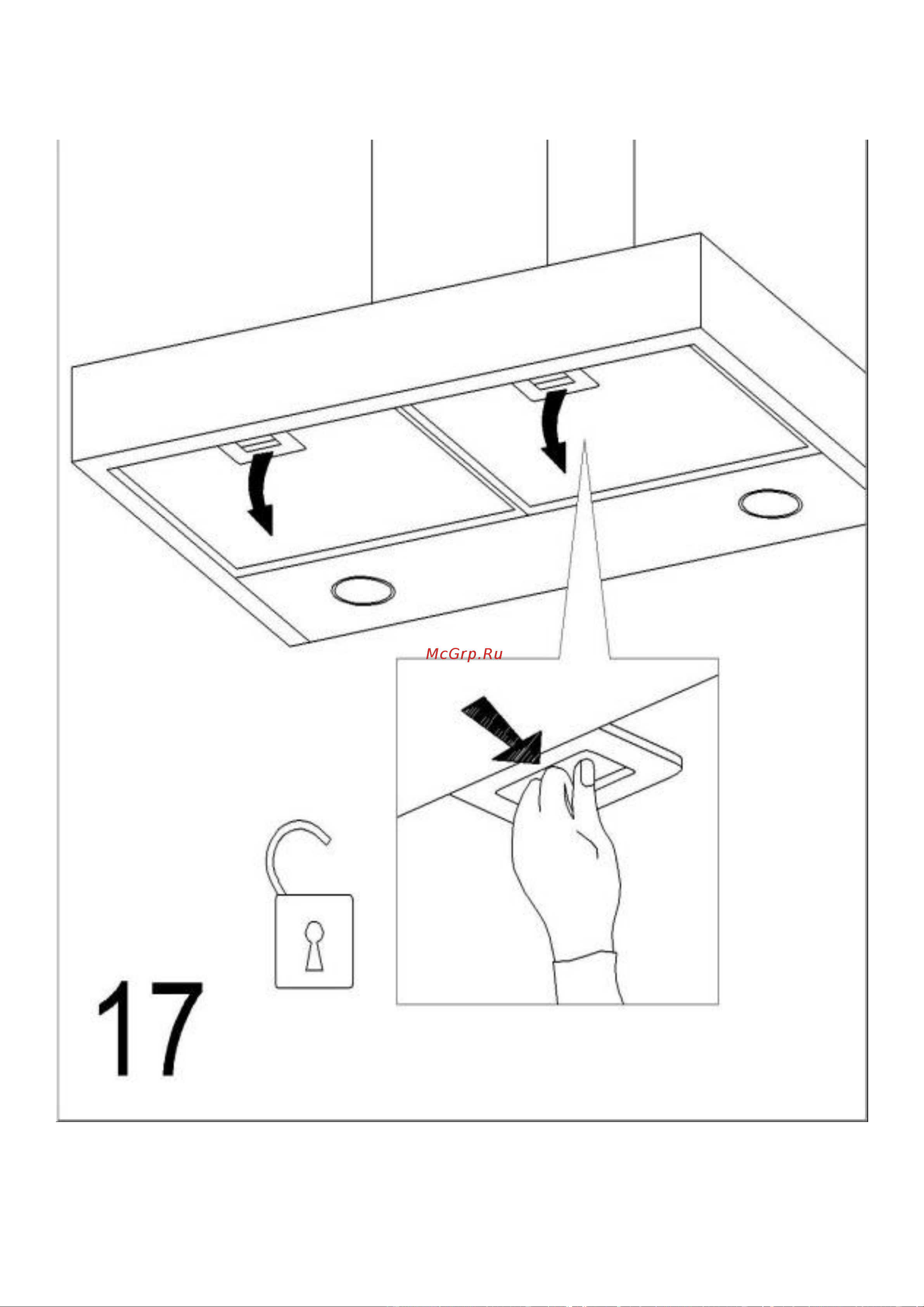 McGrp.Ru

17