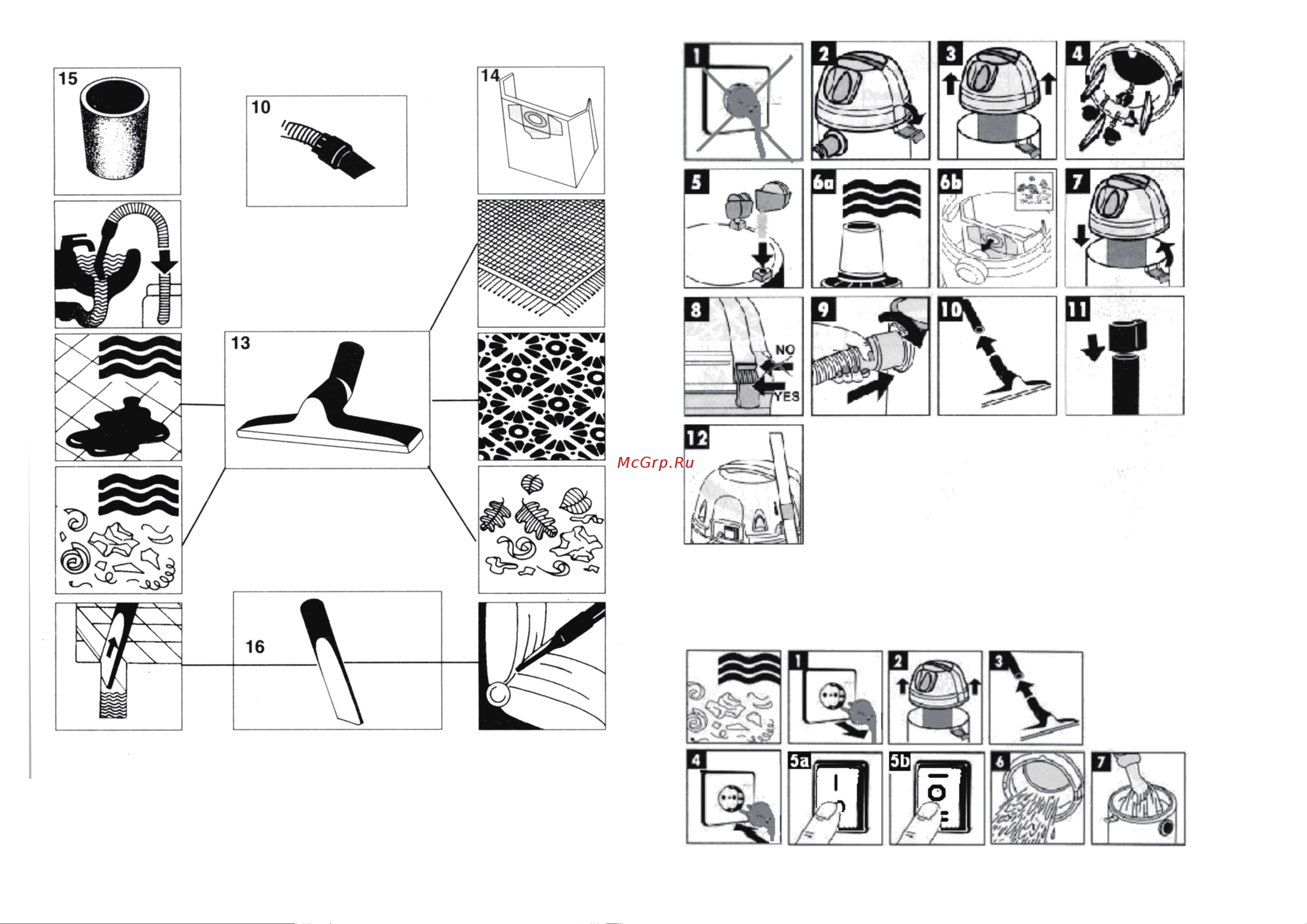 15

10

14

13

16

McGrp.Ru

1

2

3

4

5

6a

6b

7

8

NO

YES

9

10

11

12

1

2

3

4

5a

5b

6

7