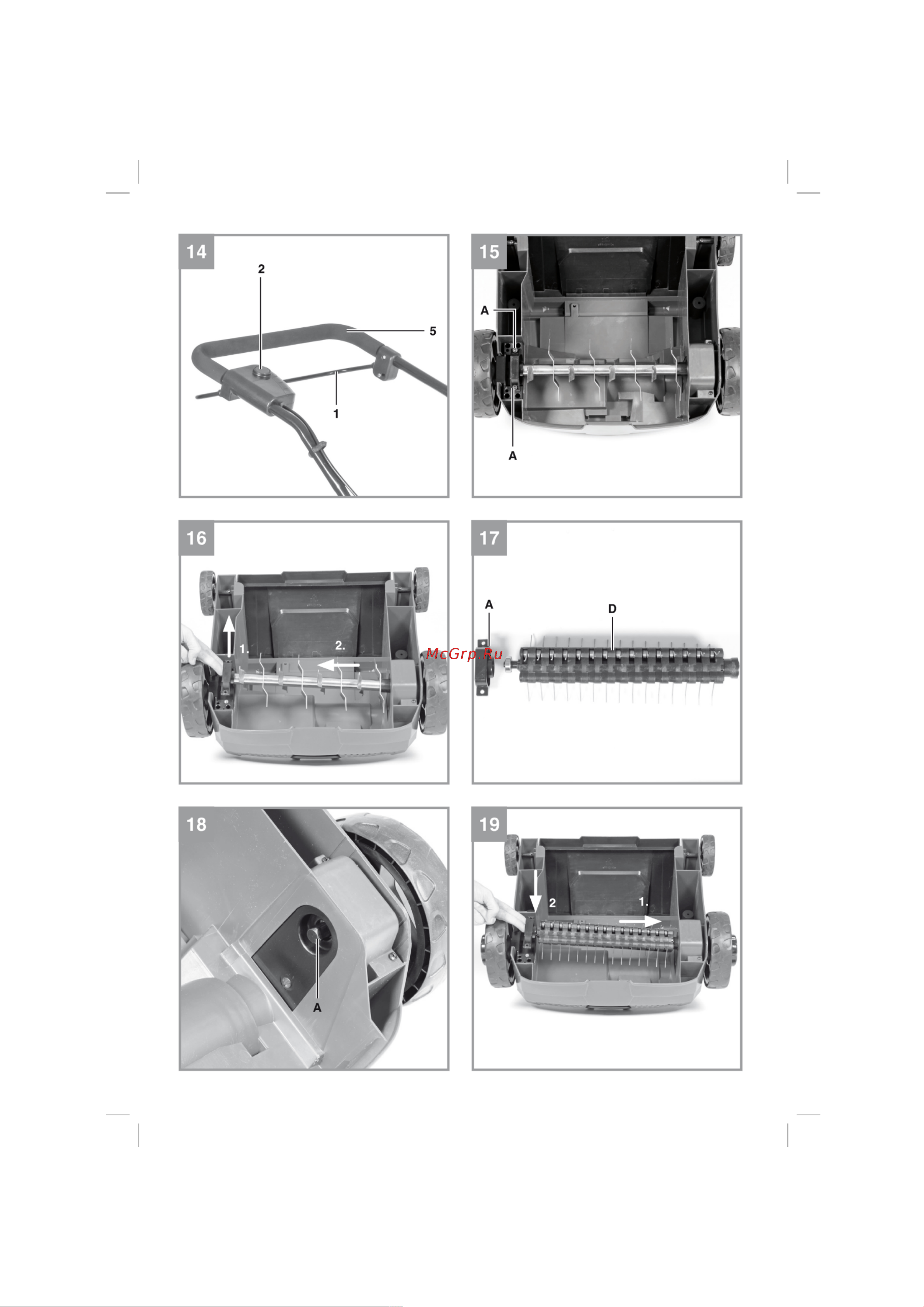 14
2
5
1

15
A
A

16
1.
2.

17
A
D
McGrp.Ru

18
A

19
2
1.