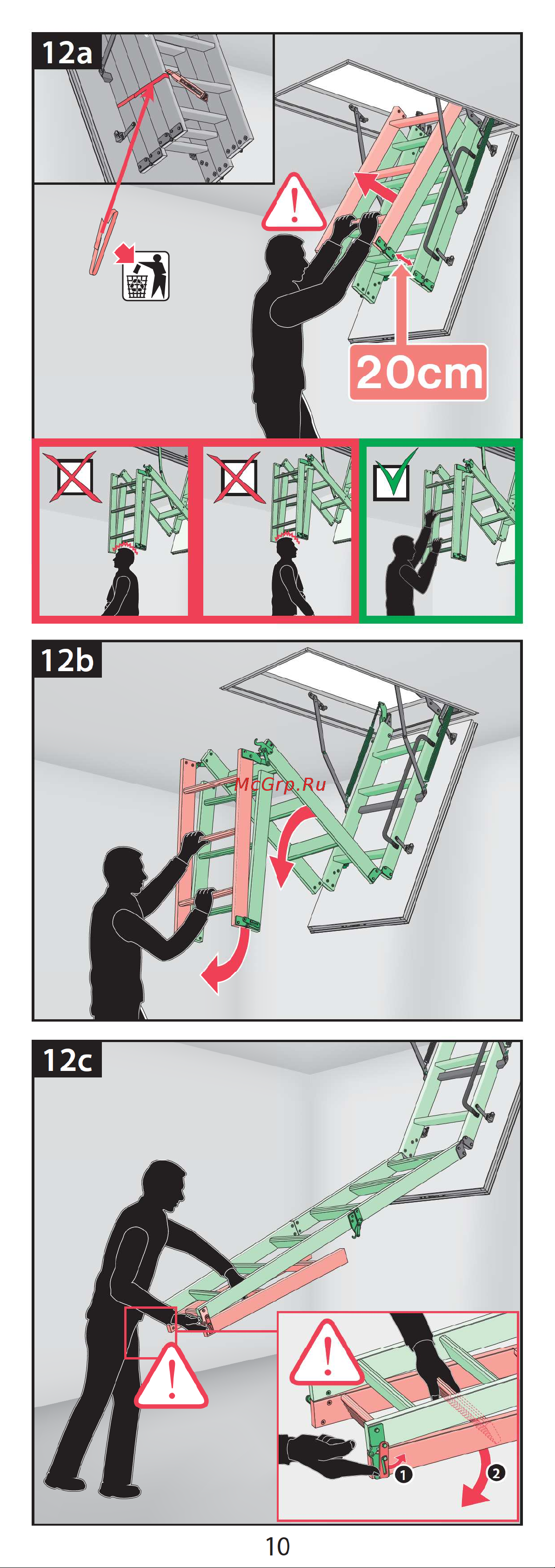 12a

20cm

12b

McGrp.Ru

12c

1

2

10