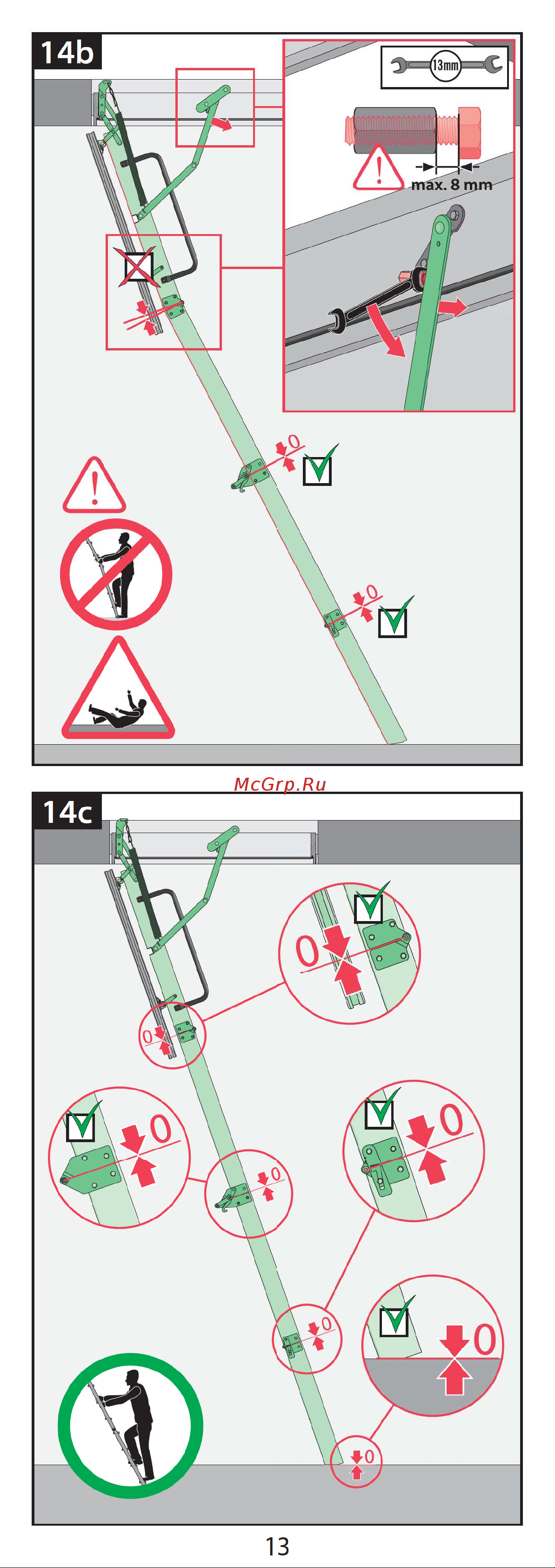 14b

13mm

max. 8 mm

0

0

McGrp.Ru

14c

0

0

0

0

0

0

0

0

0

13