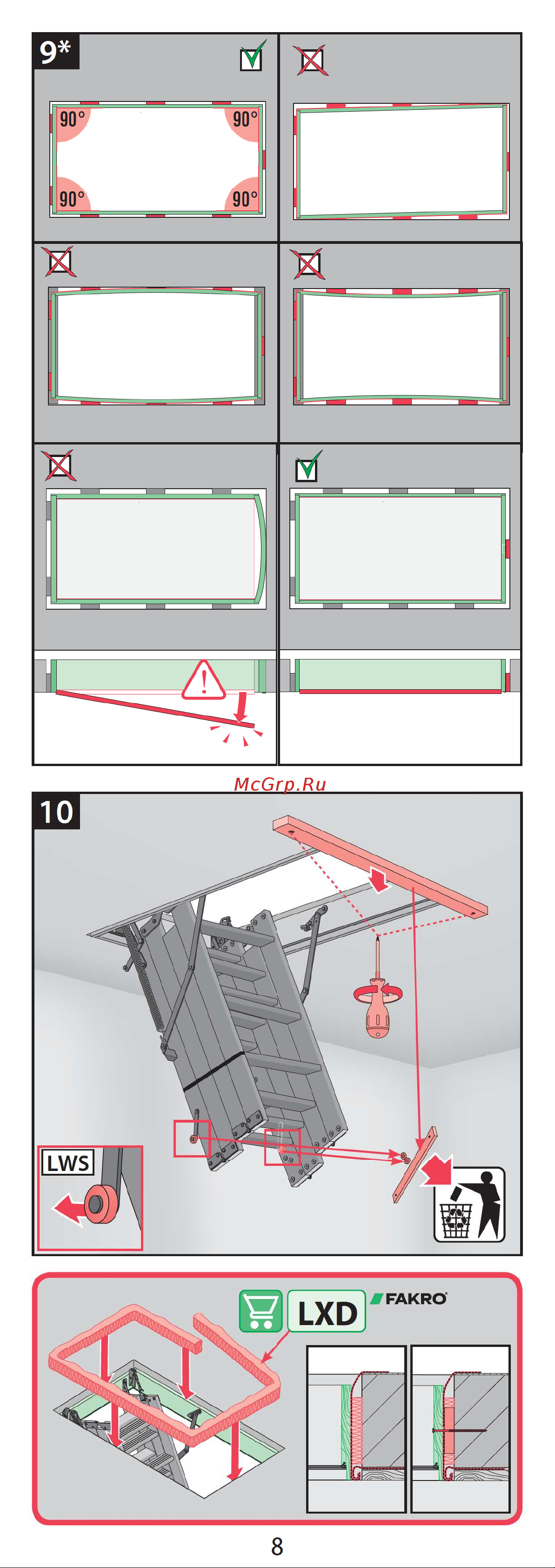 9*

90° 90°
90° 90°

McGrp.Ru

10

LWS

LXD FAKRO

8