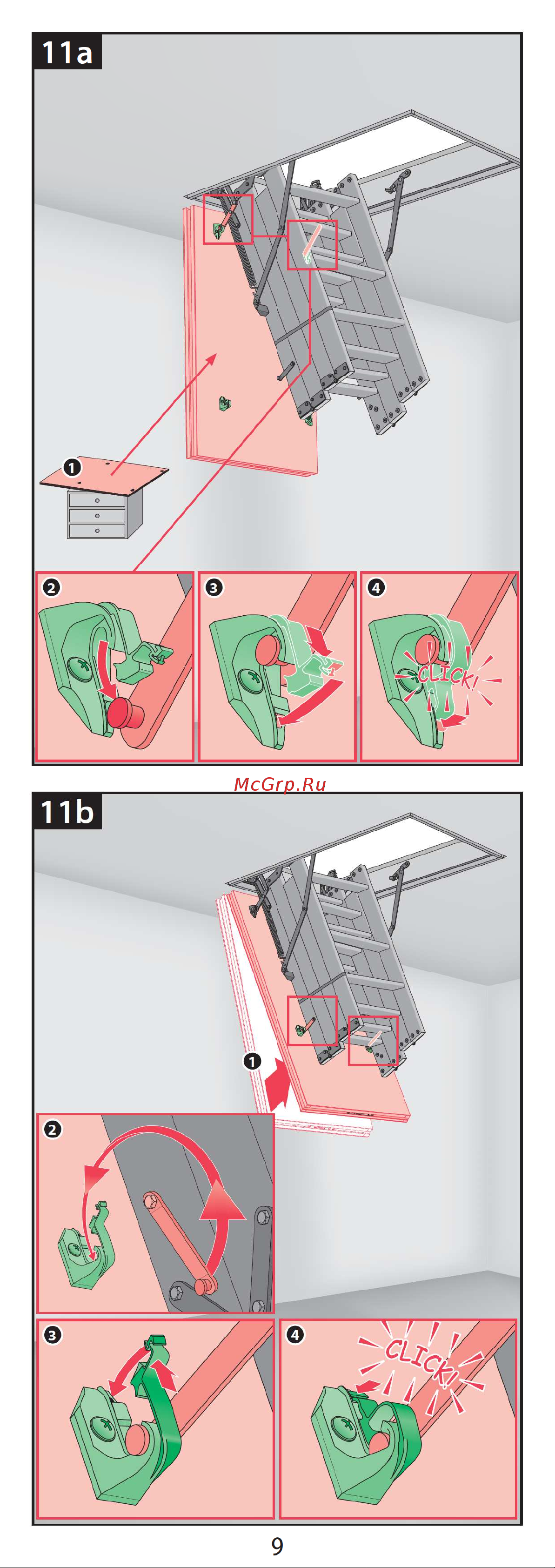 11a

1

2

3

4

CLICK!

McGrp.Ru

11b

1

2

3

4

CLICK!

9