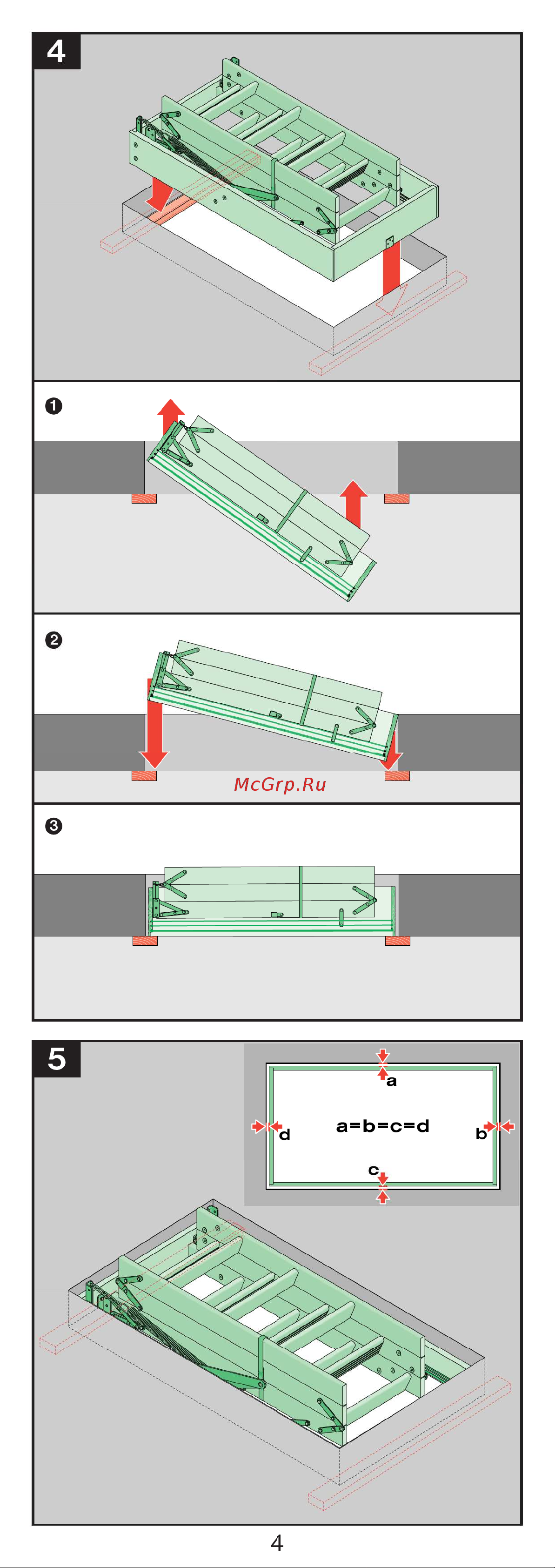 4

❶

❷

McGrp.Ru

❸

5

a

d

a=b=c=d

b

c

4