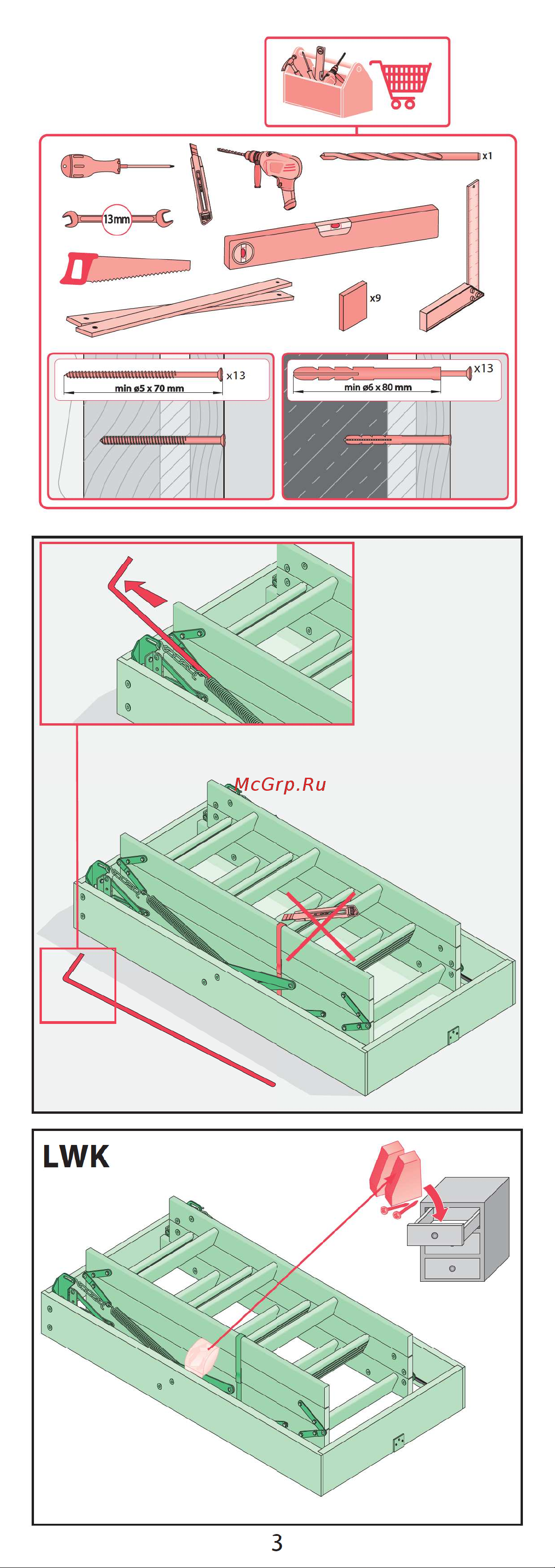 x1

13mm

x9

x13
min ø5 x 70 mm

x13
min ø6 x 80 mm

McGrp.Ru

LWK

3