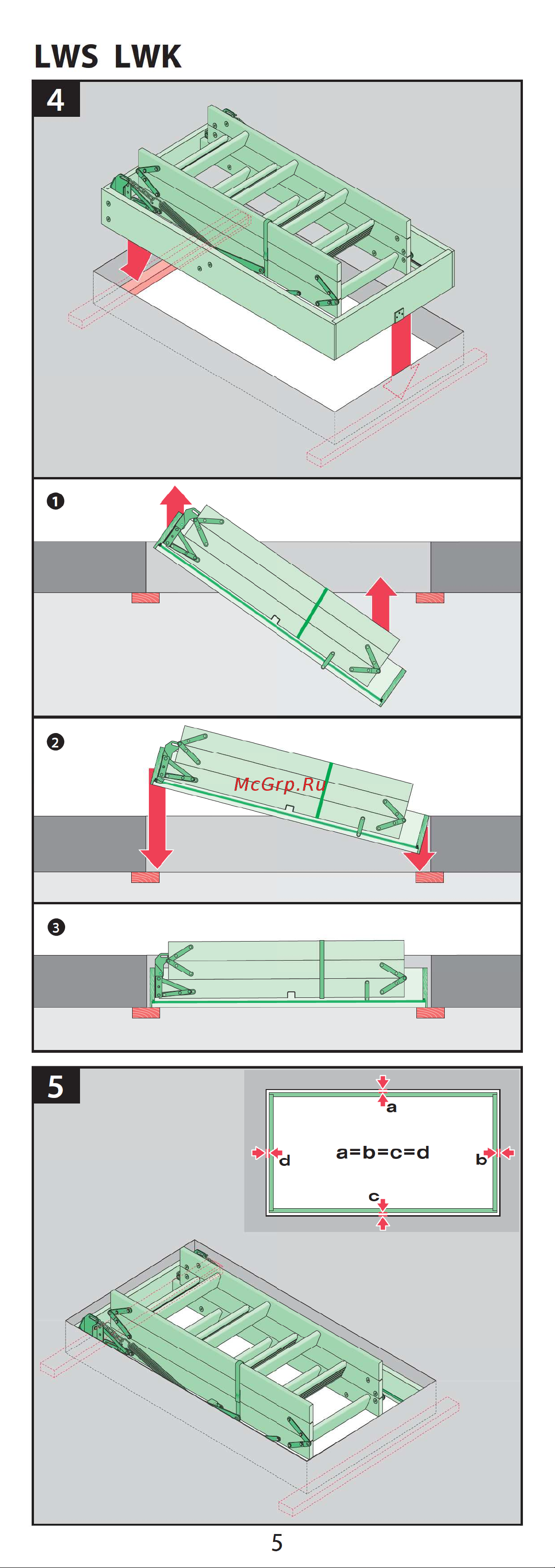 LWS LWK

4

❶

❷

McGrp.Ru

❸

5

a

d

a=b=c=d

b

c

5