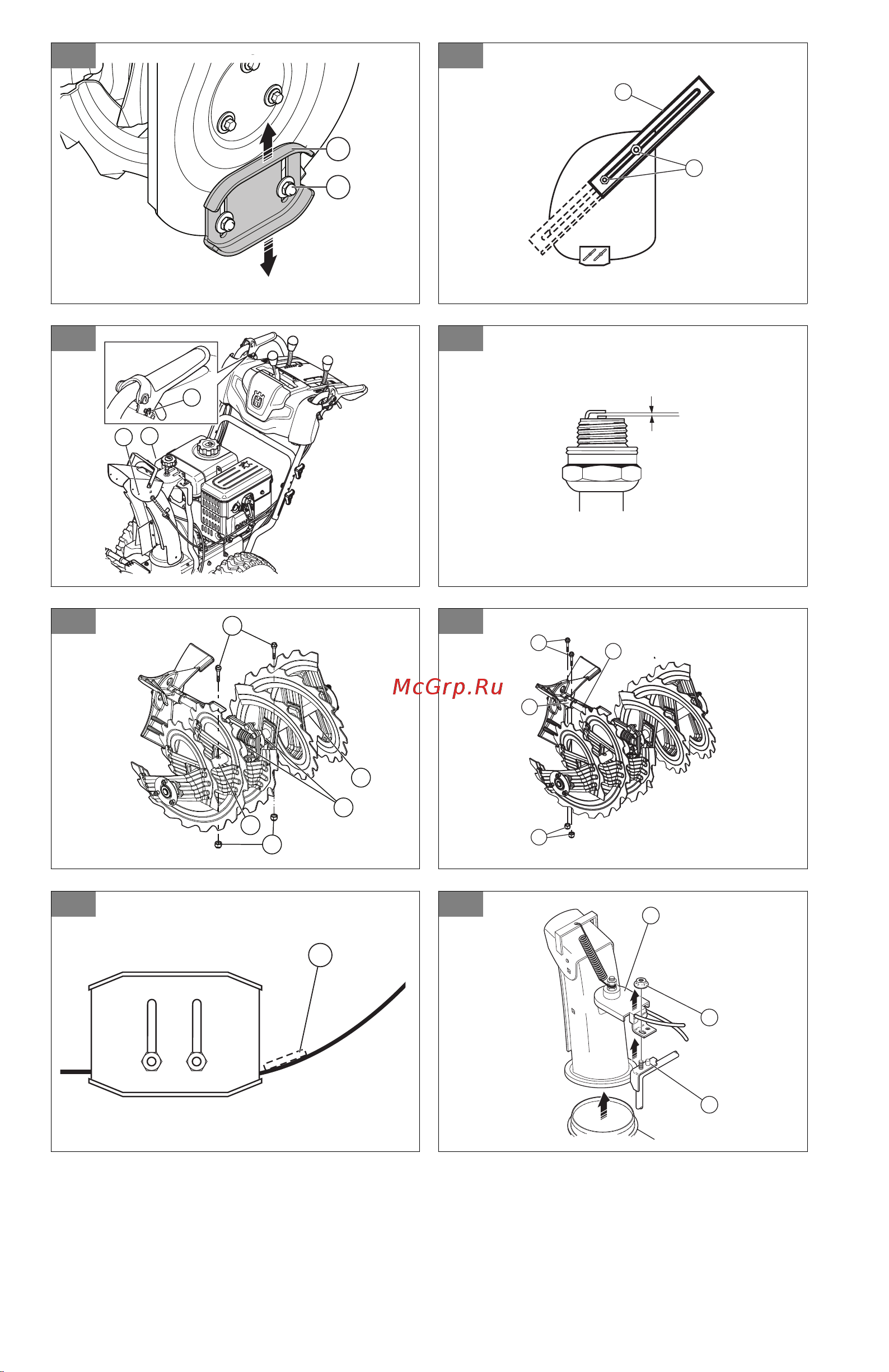 McGrp.Ru