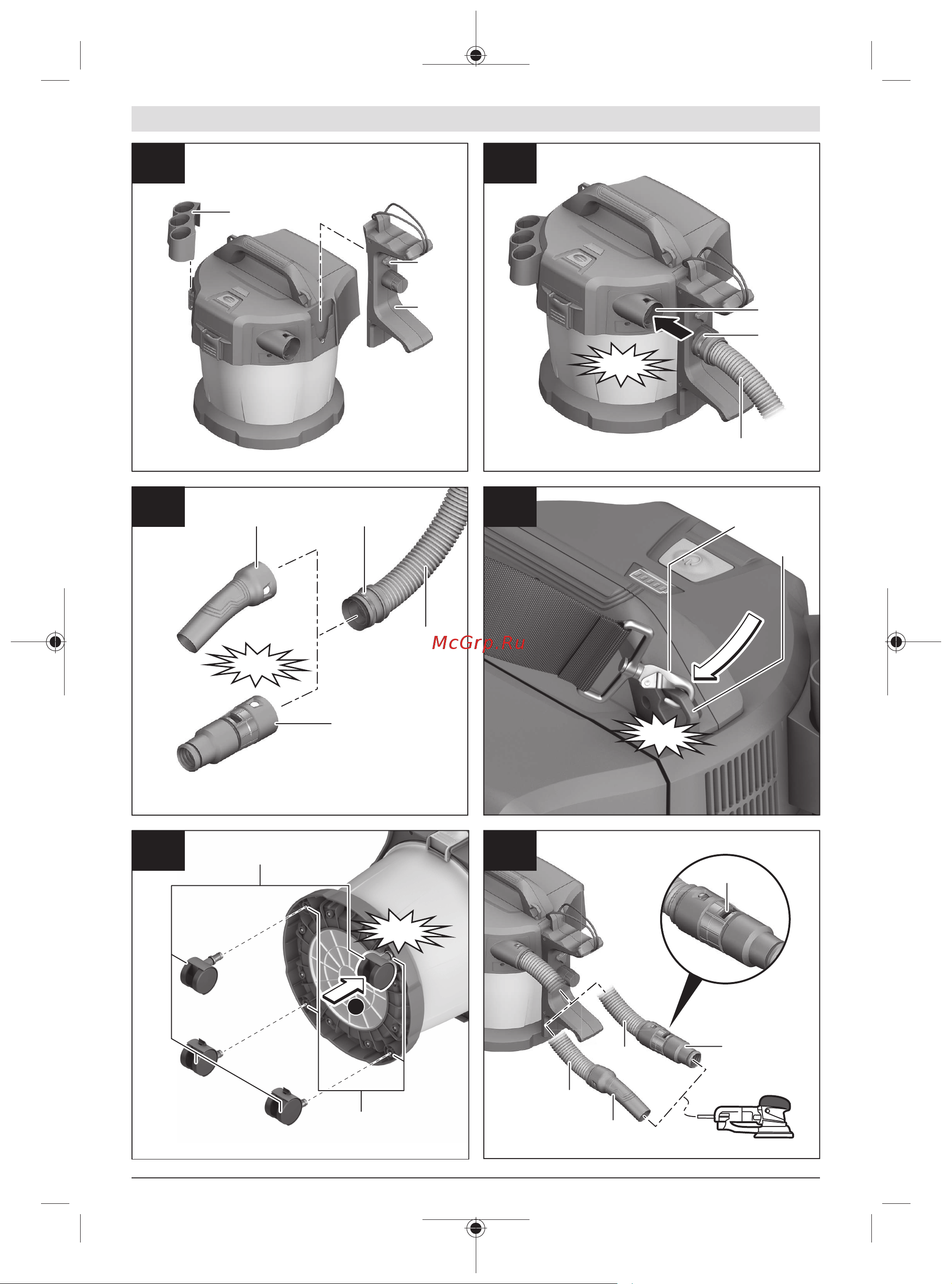 McGrp.Ru