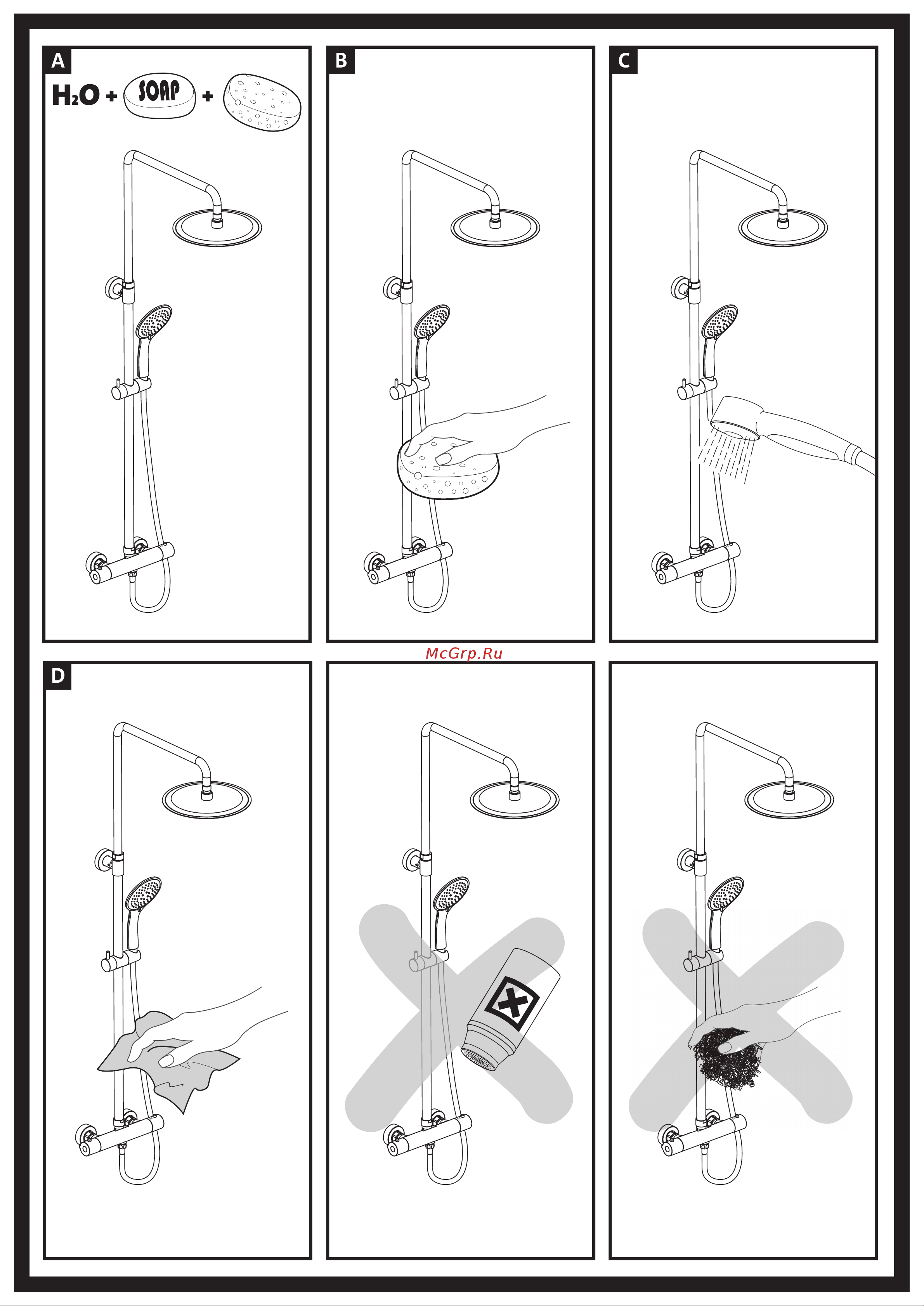 A

$H_2O$ + SOAP +

B

C

McGrp.Ru

D