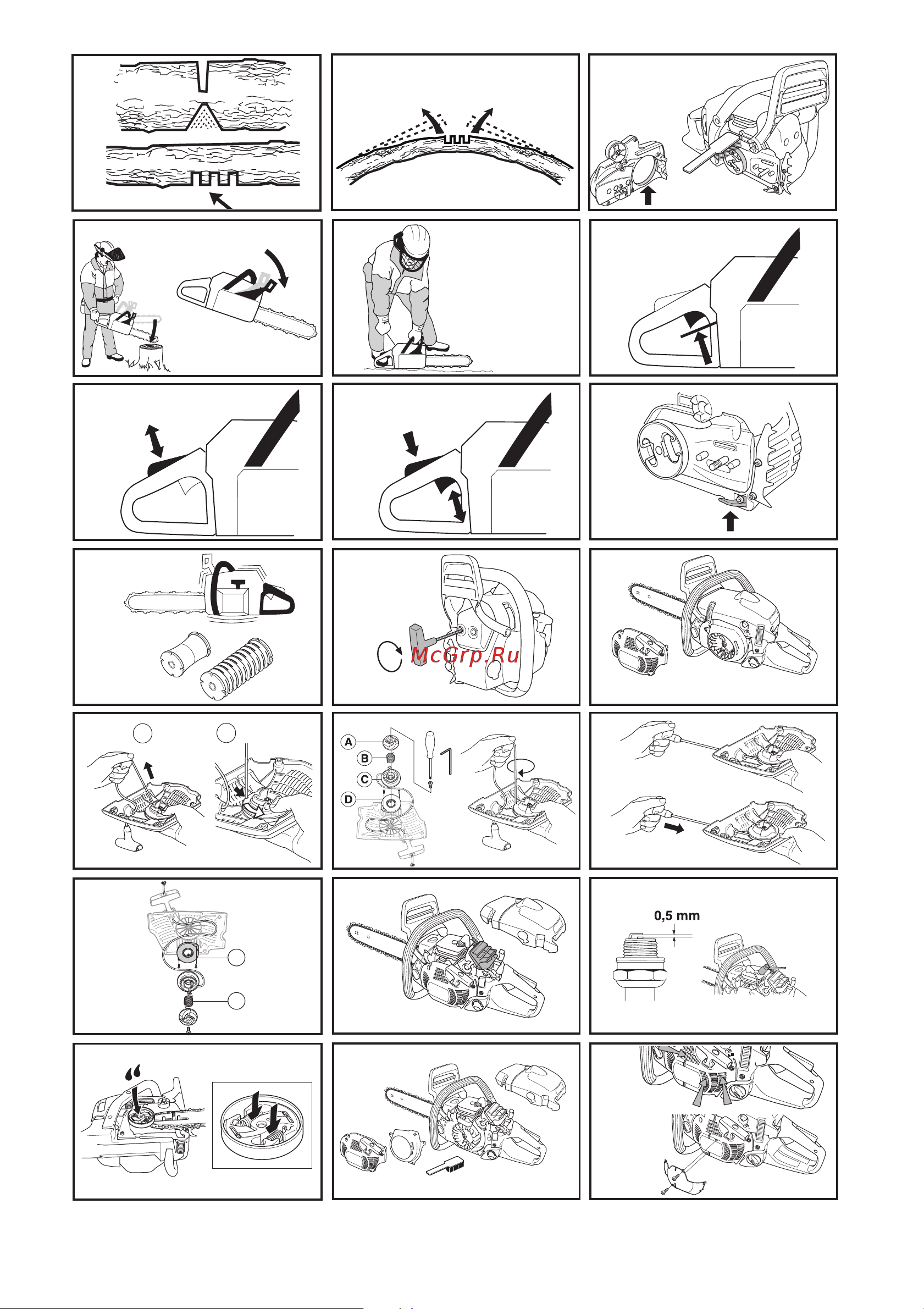 McGrp.Ru

A
B
C
D

0,5 mm