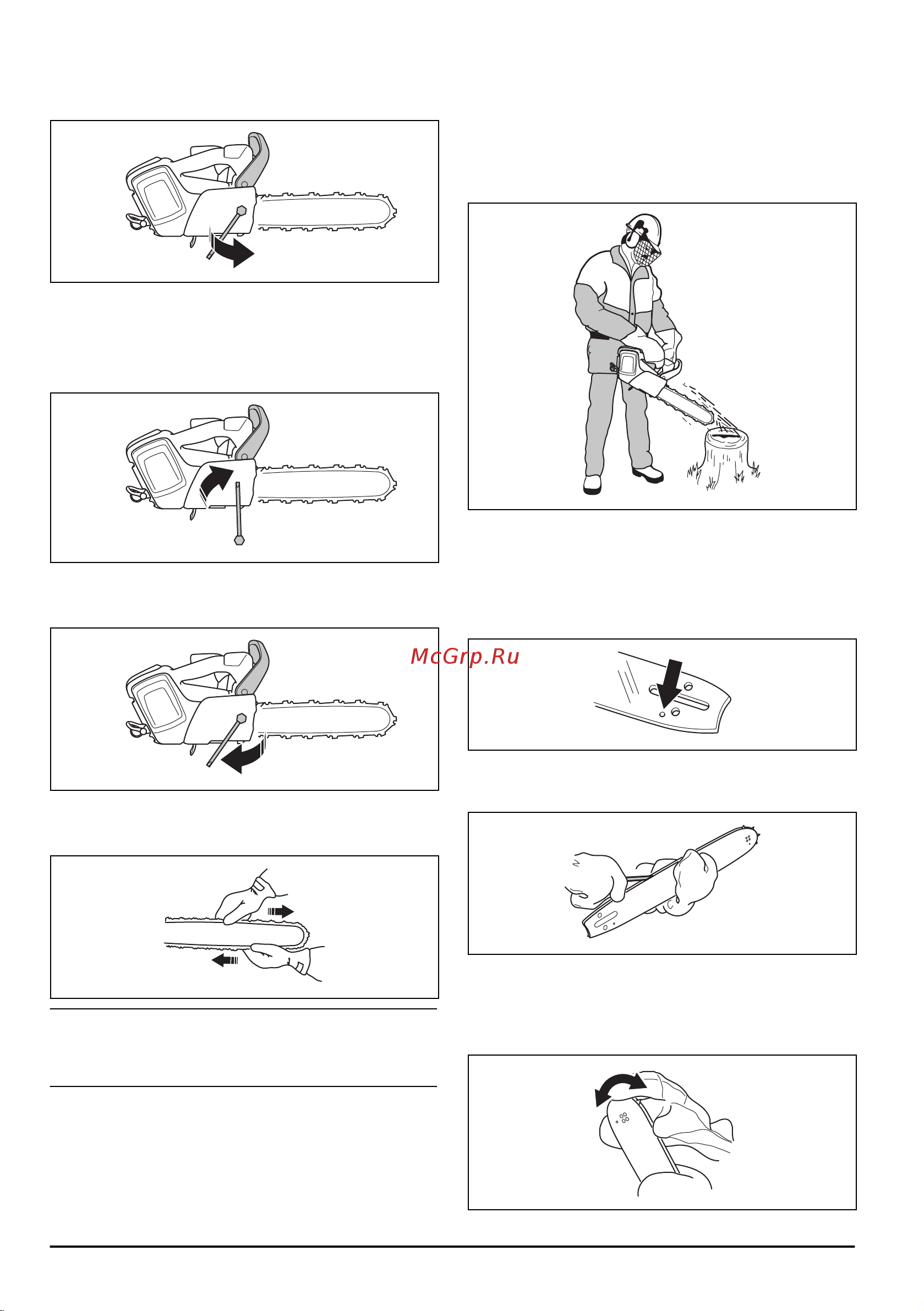 McGrp.Ru