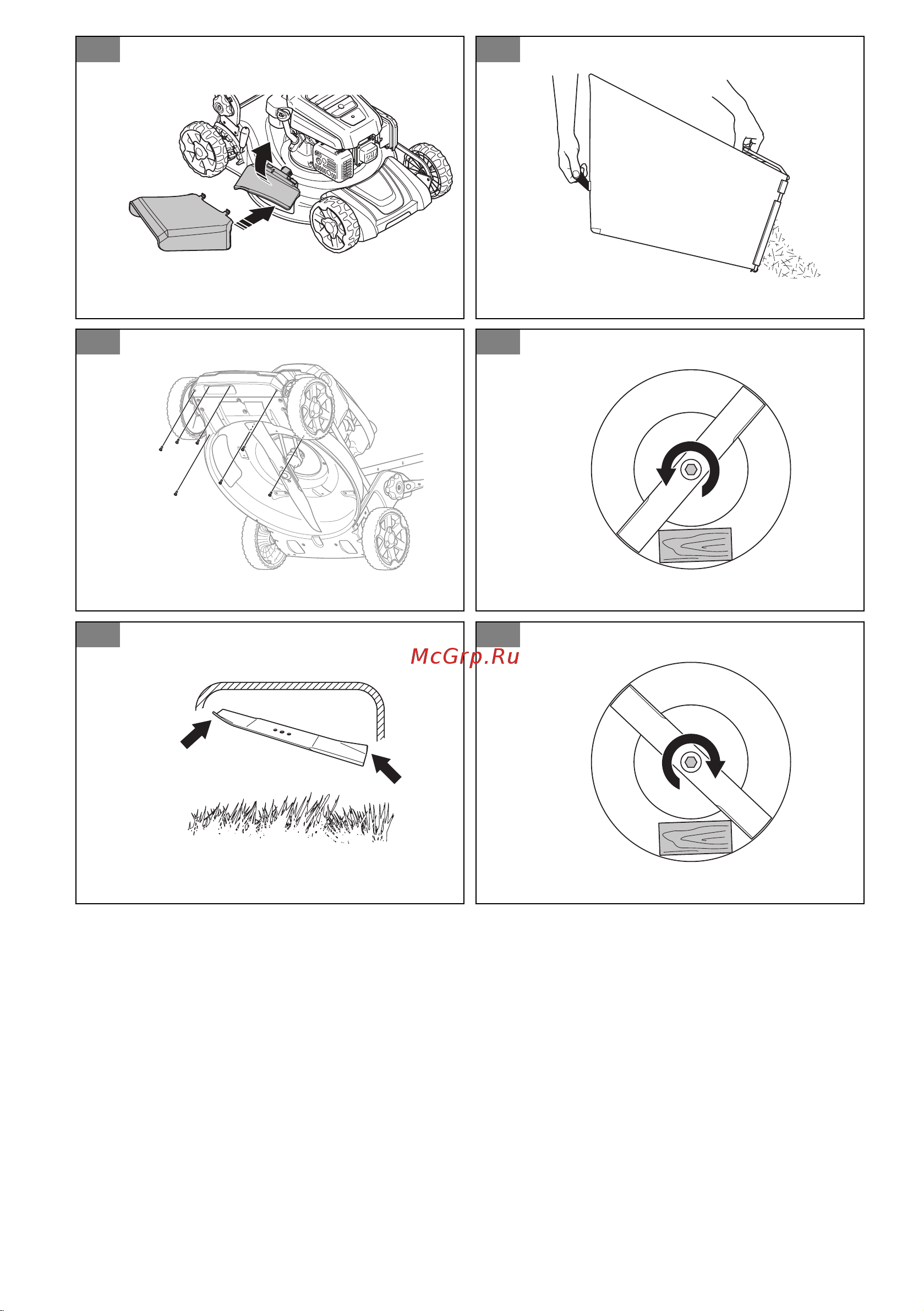 McGrp.Ru