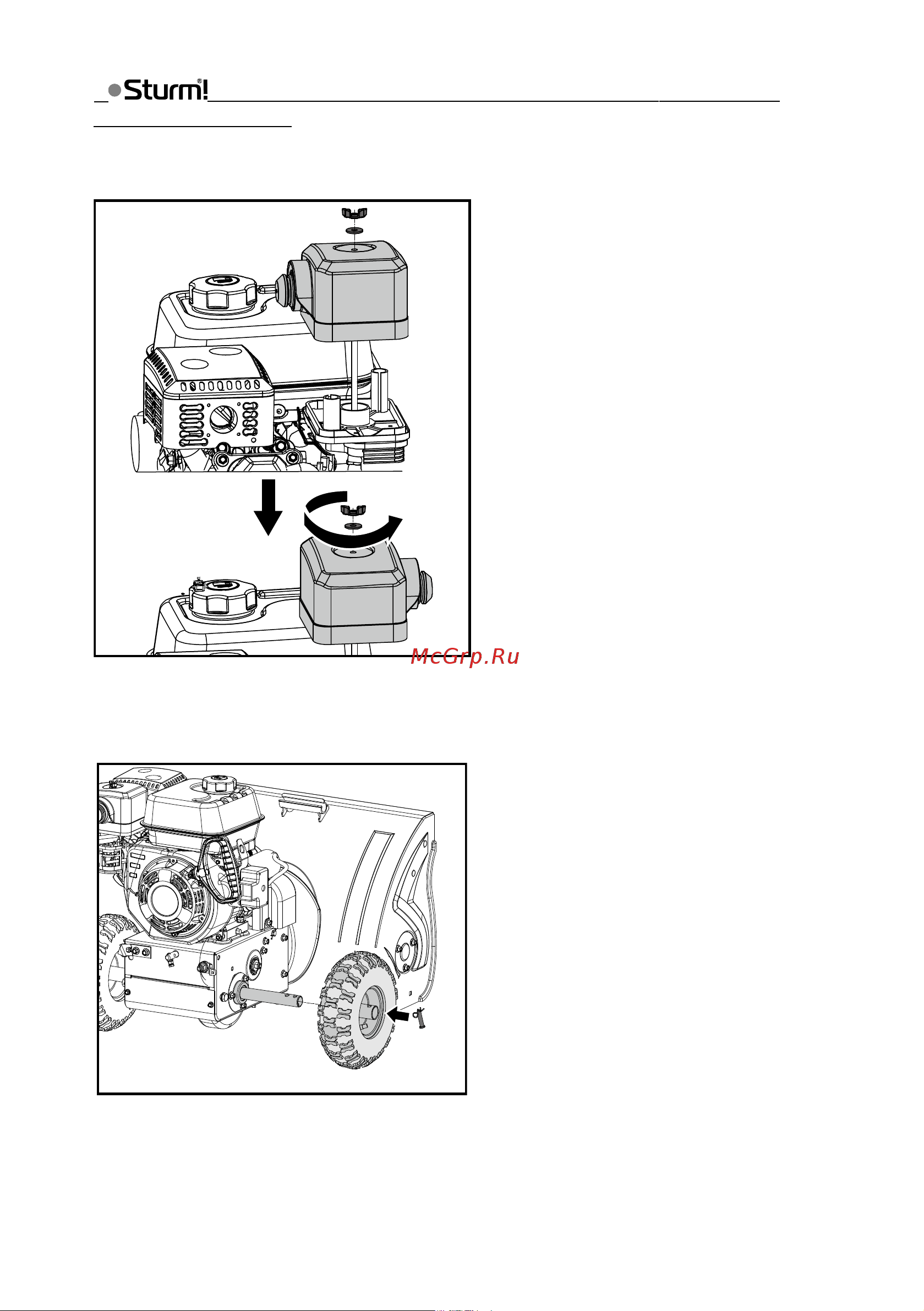 Sturm!®

McGrp.Ru