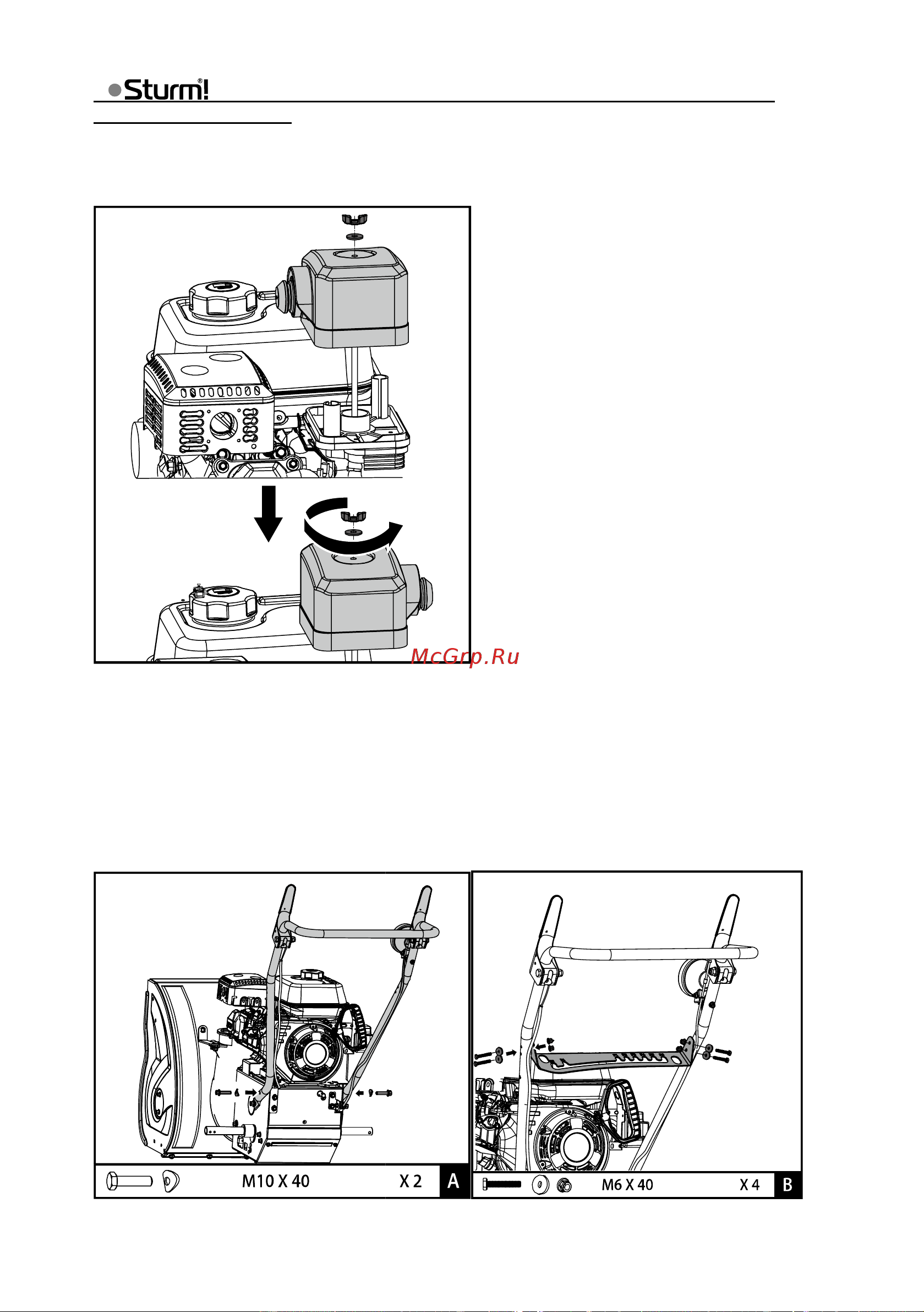 Sturm!®

McGrp.Ru

M10 X 40 X 2 A

M6 X 40 X 4 B