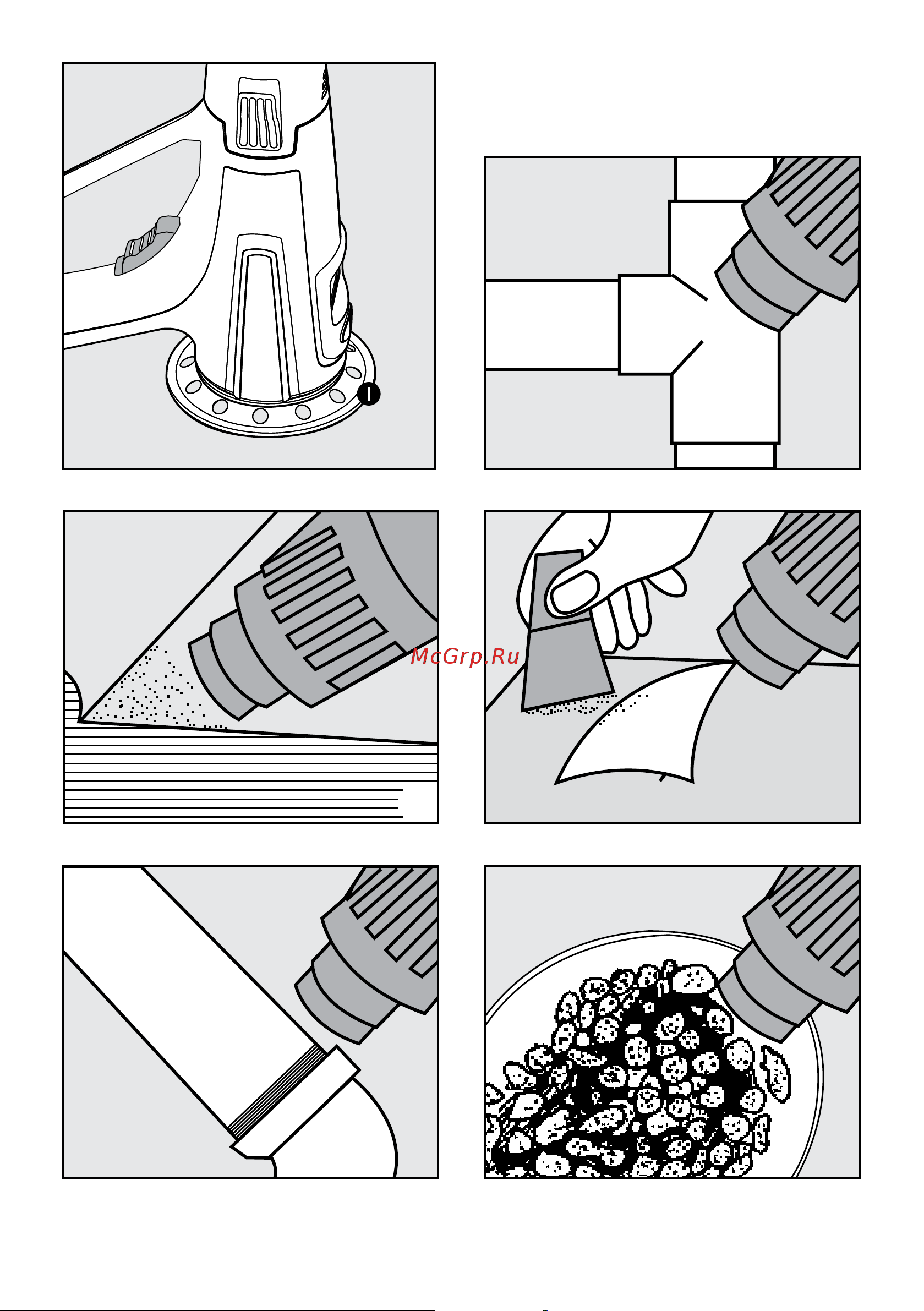 I

McGrp.Ru