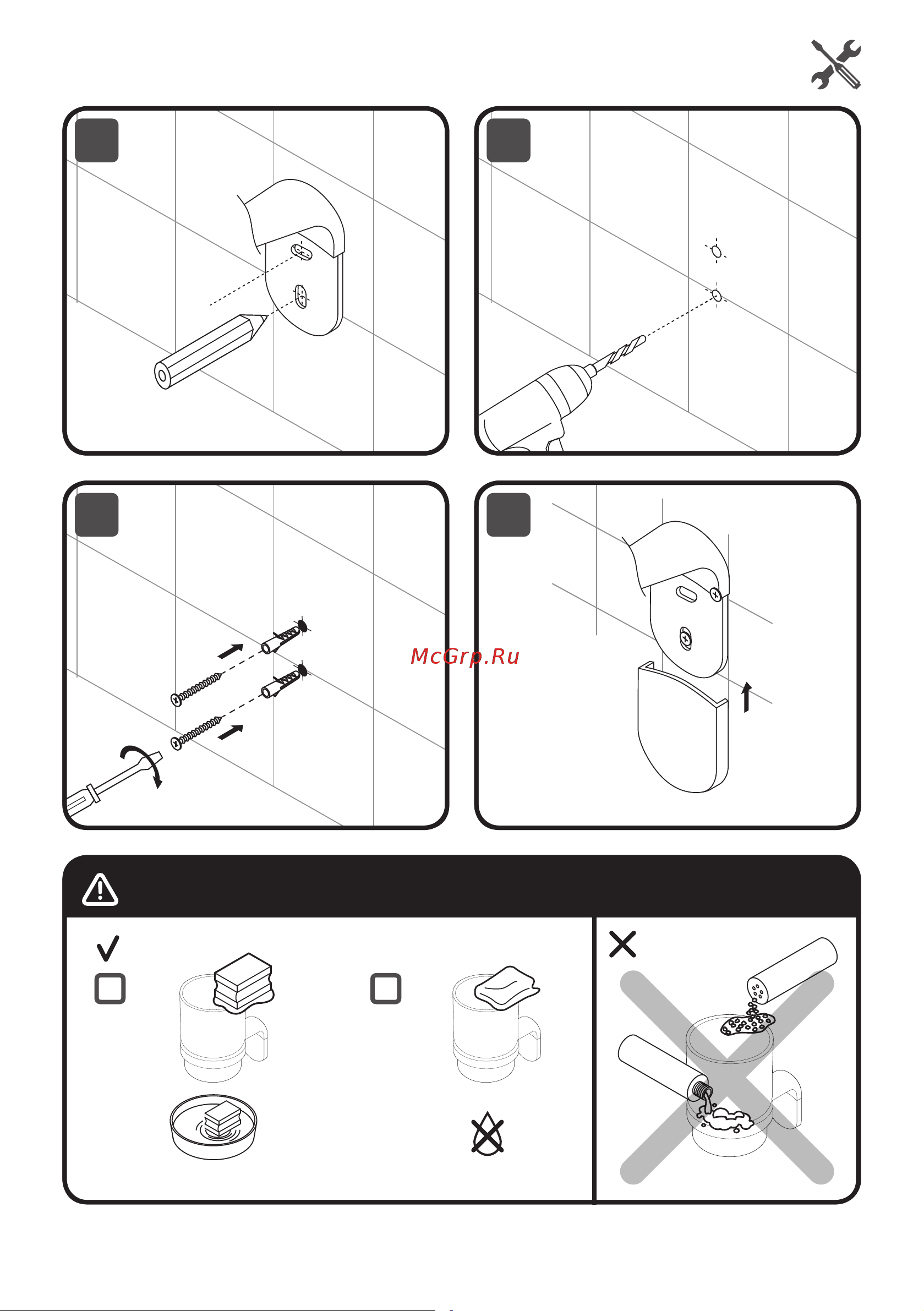 McGrp.Ru