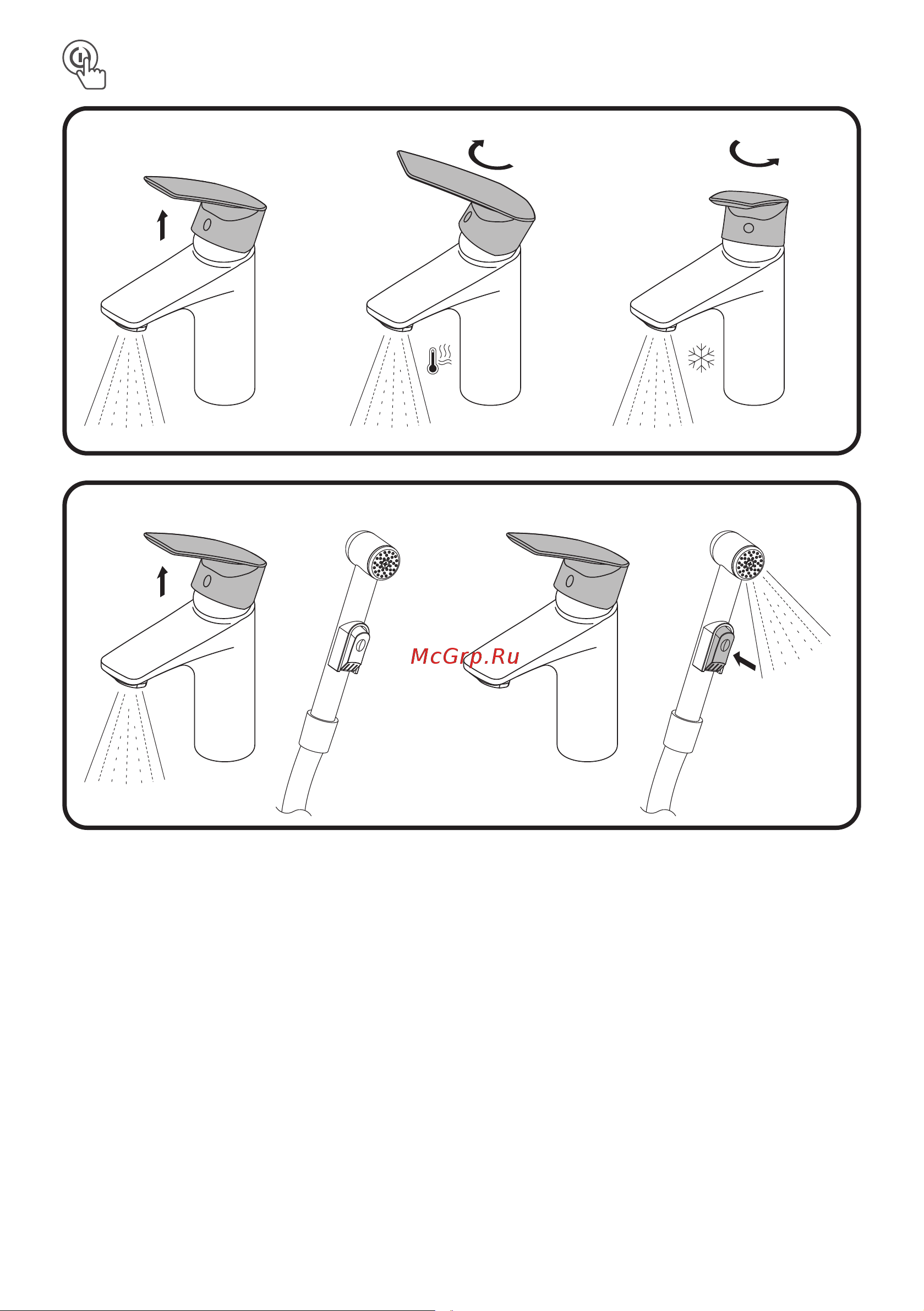 McGrp.Ru