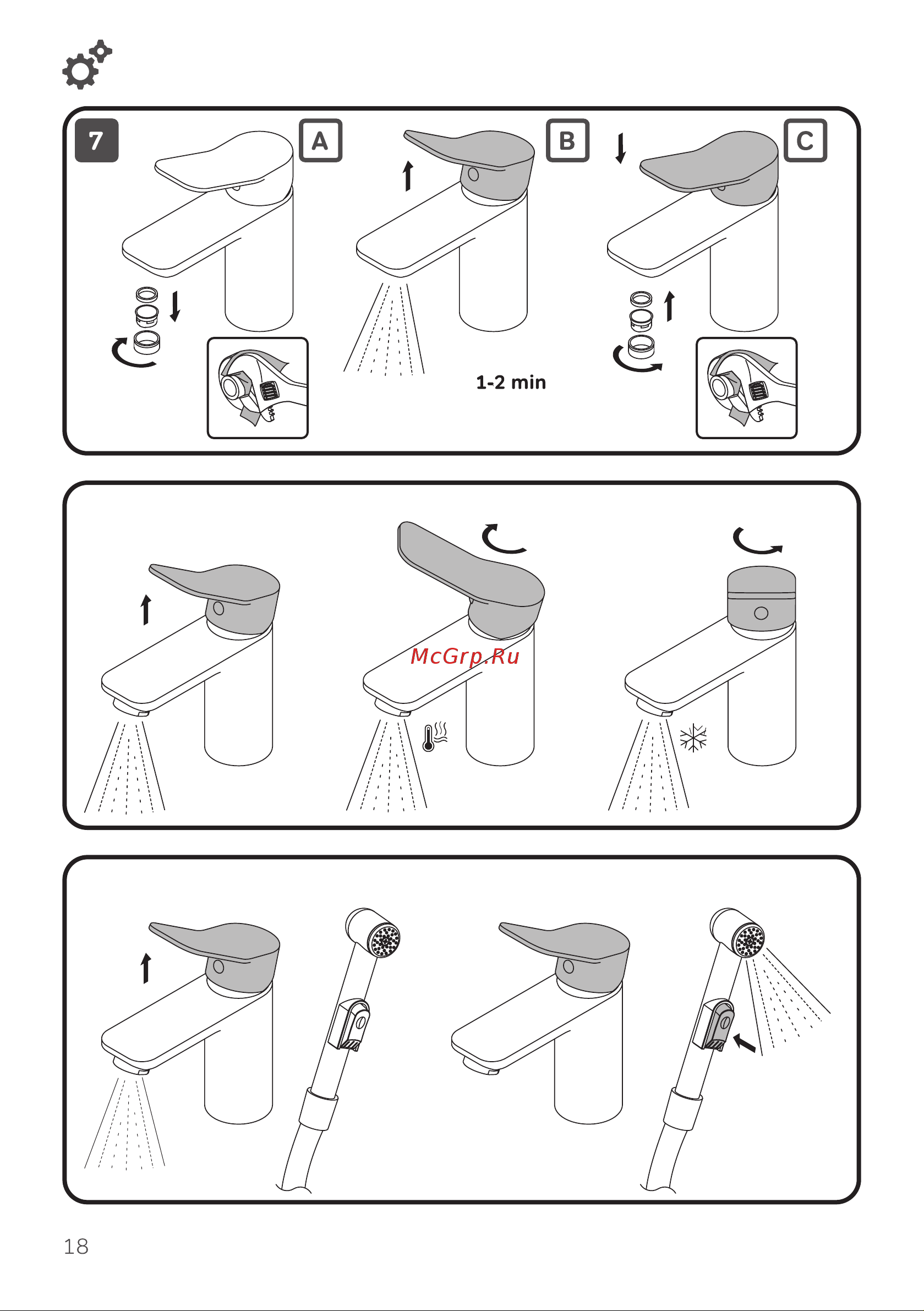 7

A

B

C

1-2 min

McGrp.Ru

18