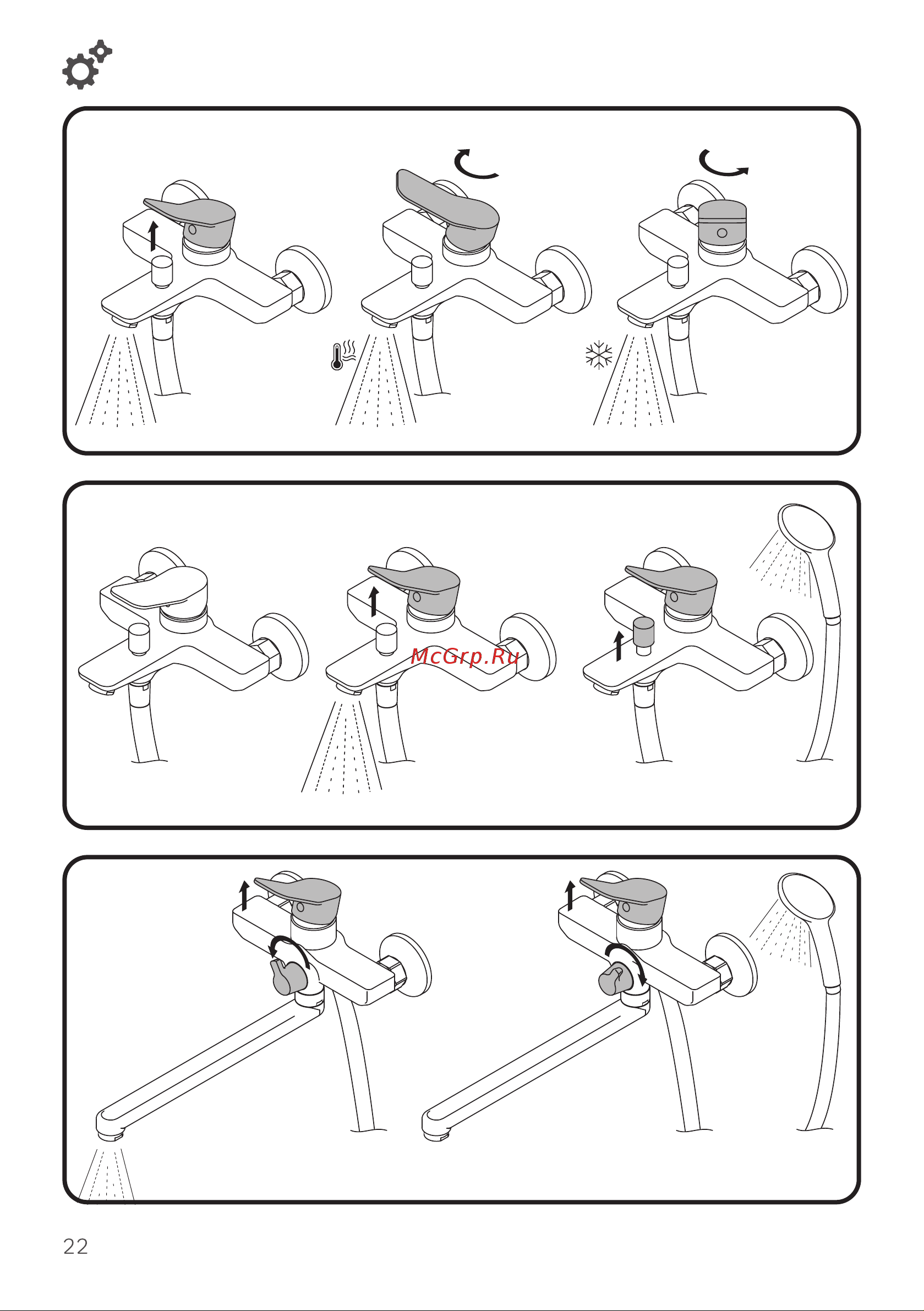 McGrp.Ru

22