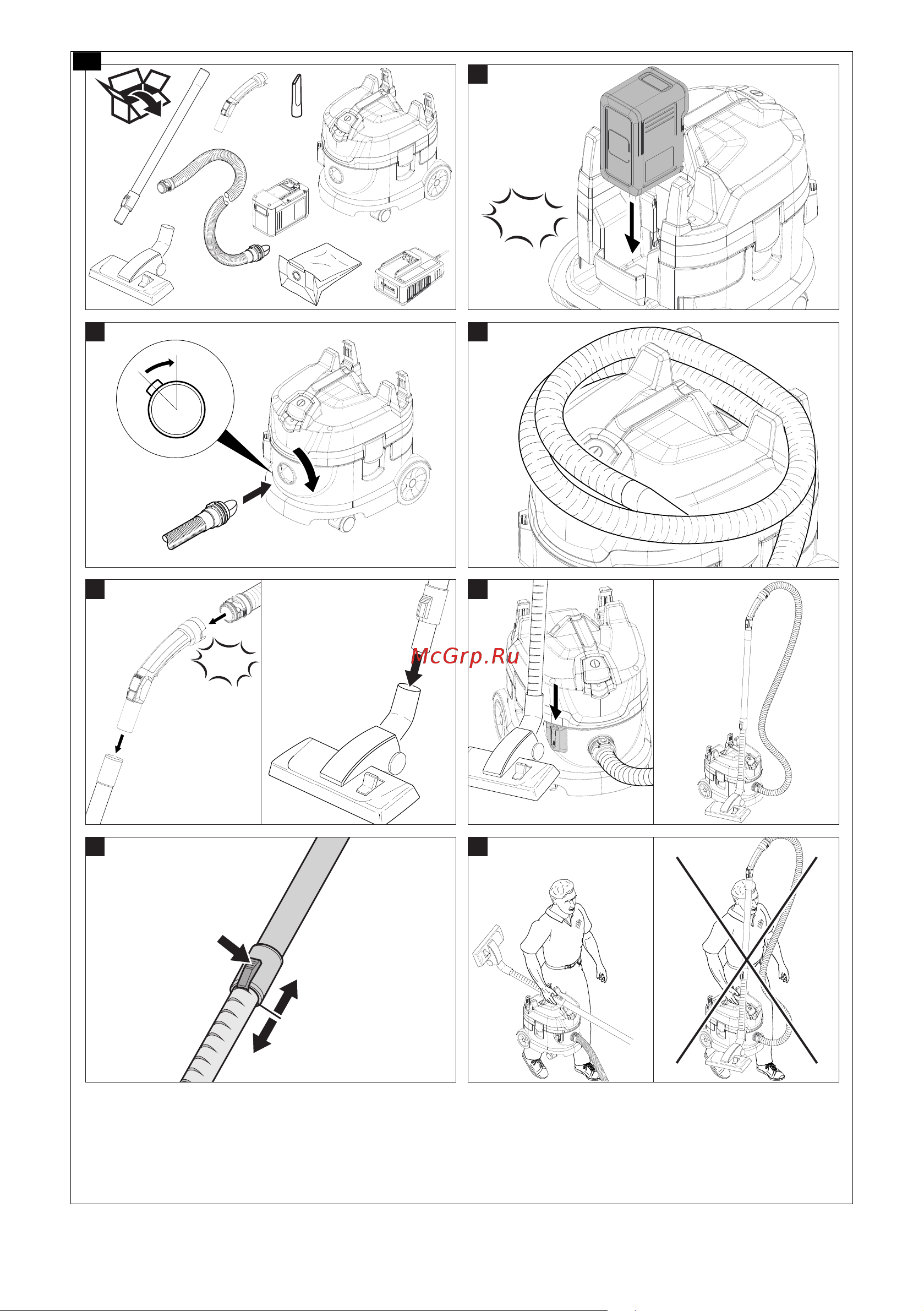 McGrp.Ru