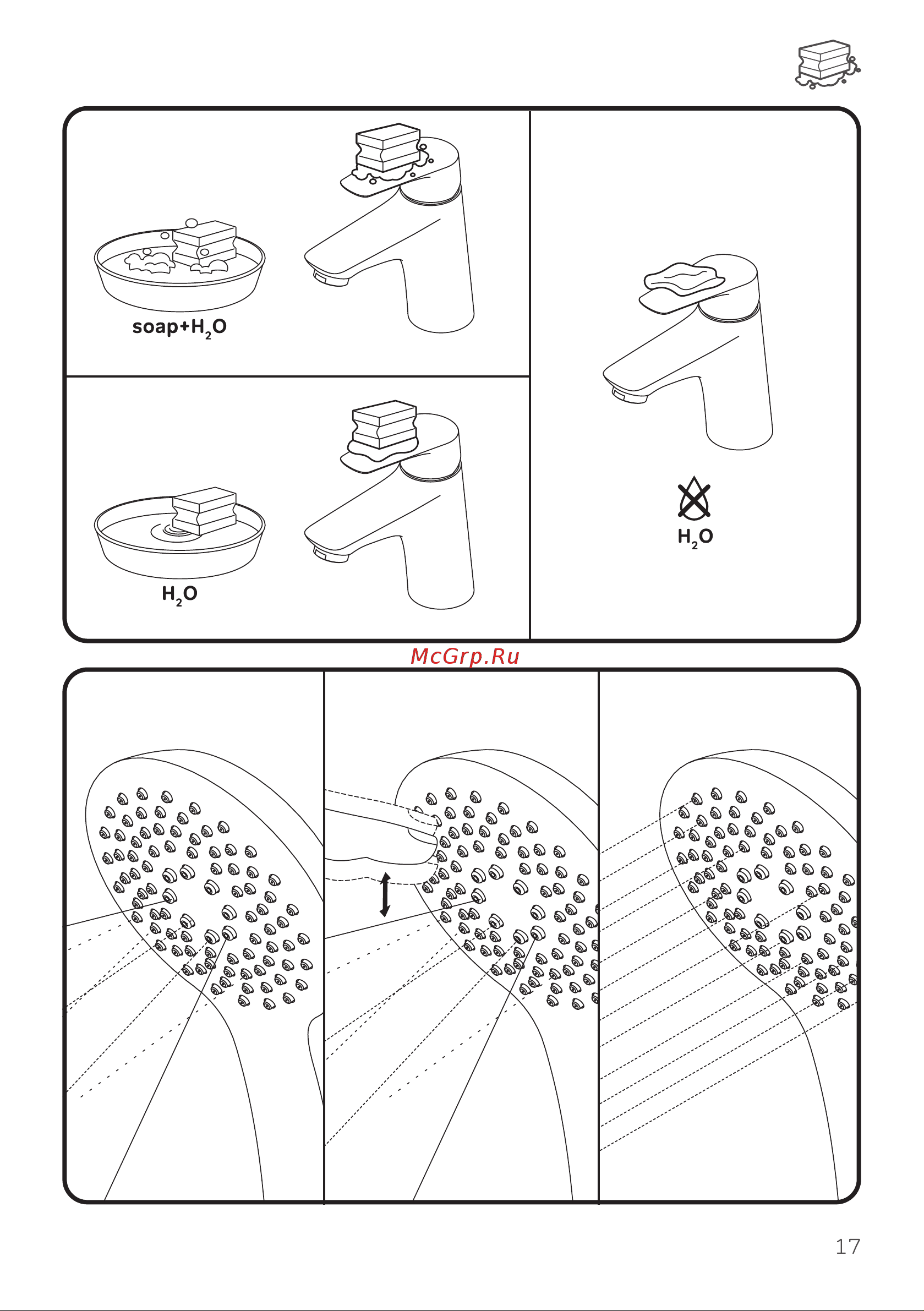 soap+$H_2O$

$H_2O$

$H_2O$

McGrp.Ru

17