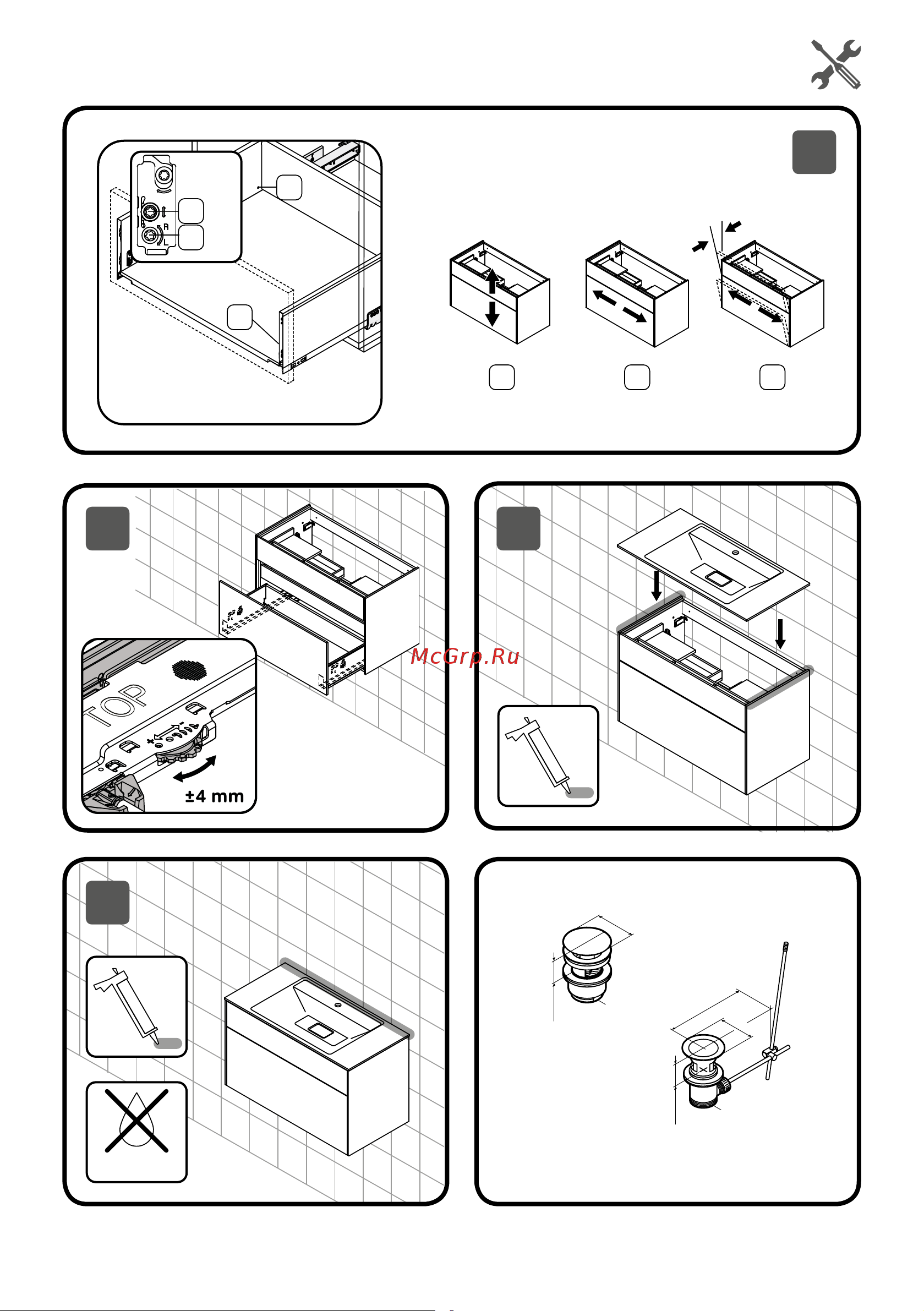 R
L

TOP
±4 mm

McGrp.Ru