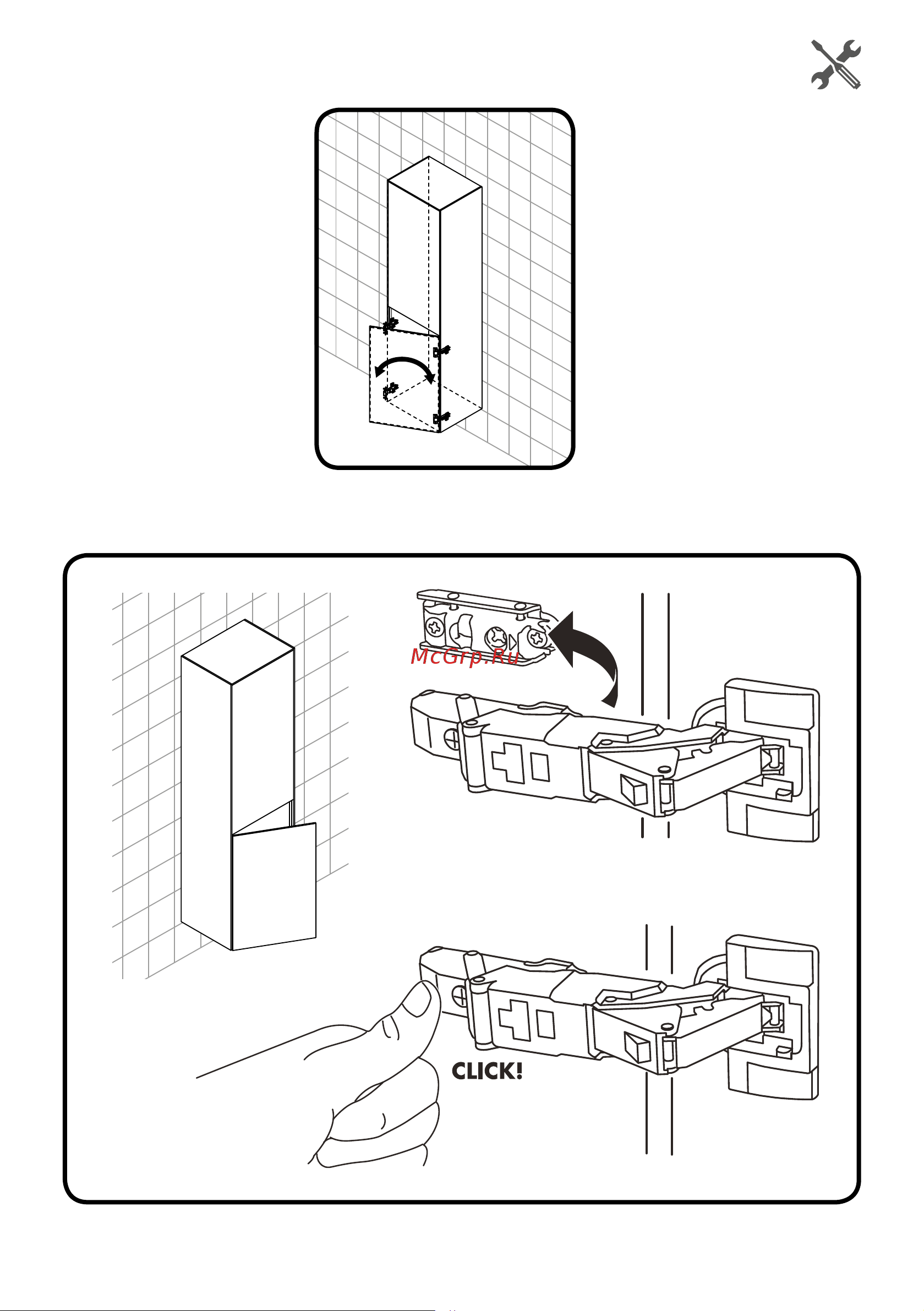 McGrp.Ru

CLICK!