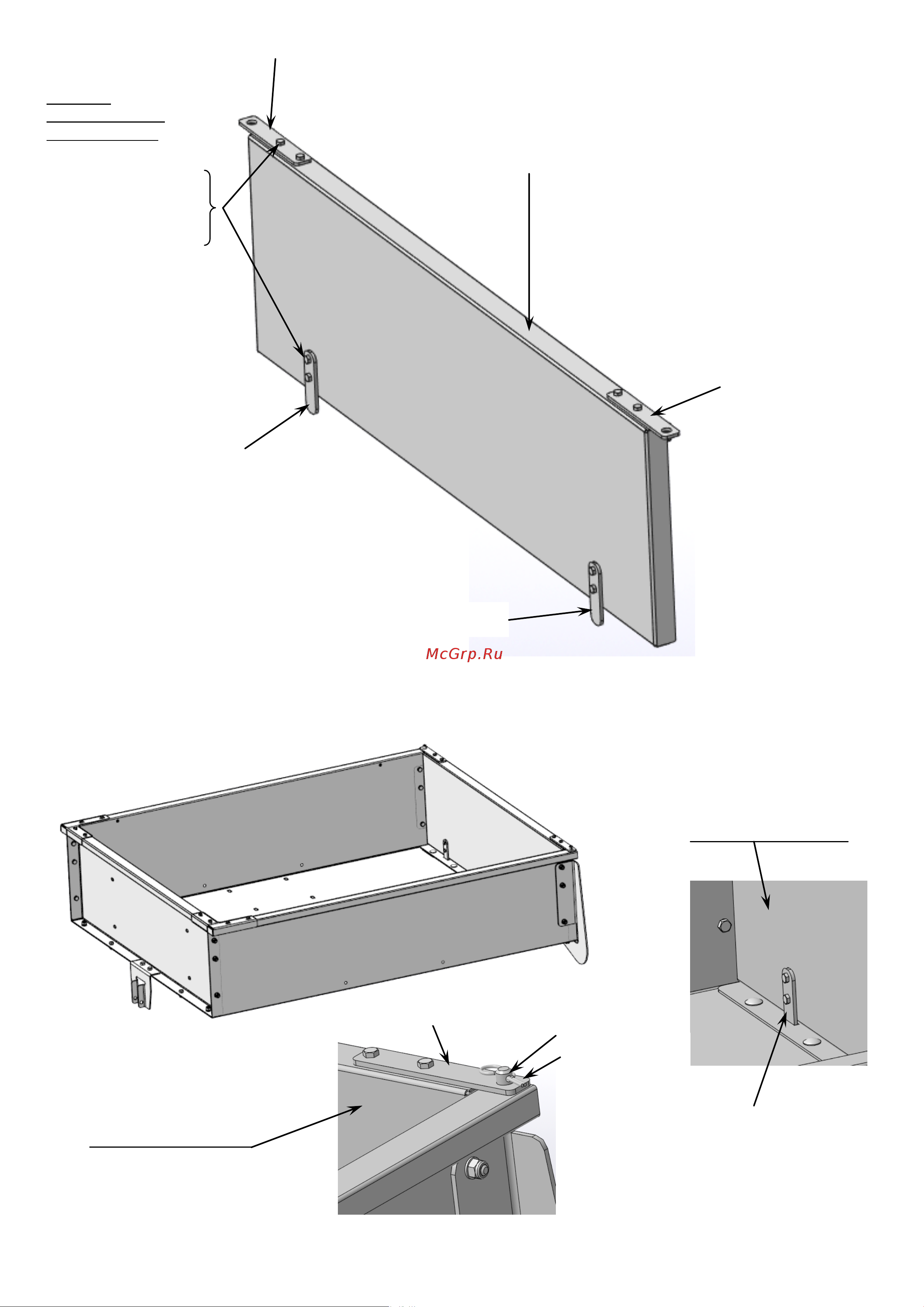 McGrp.Ru