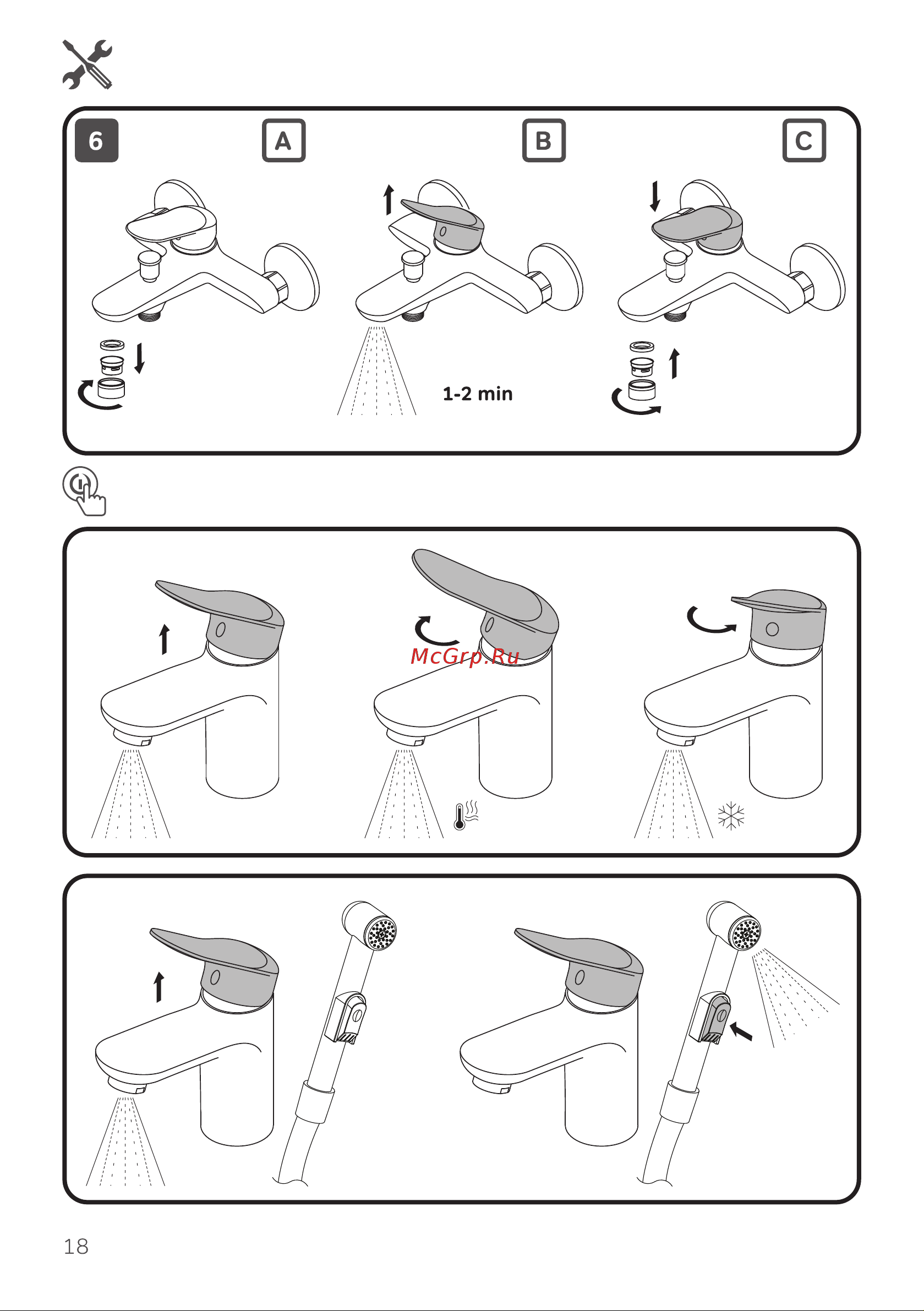 6

A

B

C

1-2 min

McGrp.Ru

18