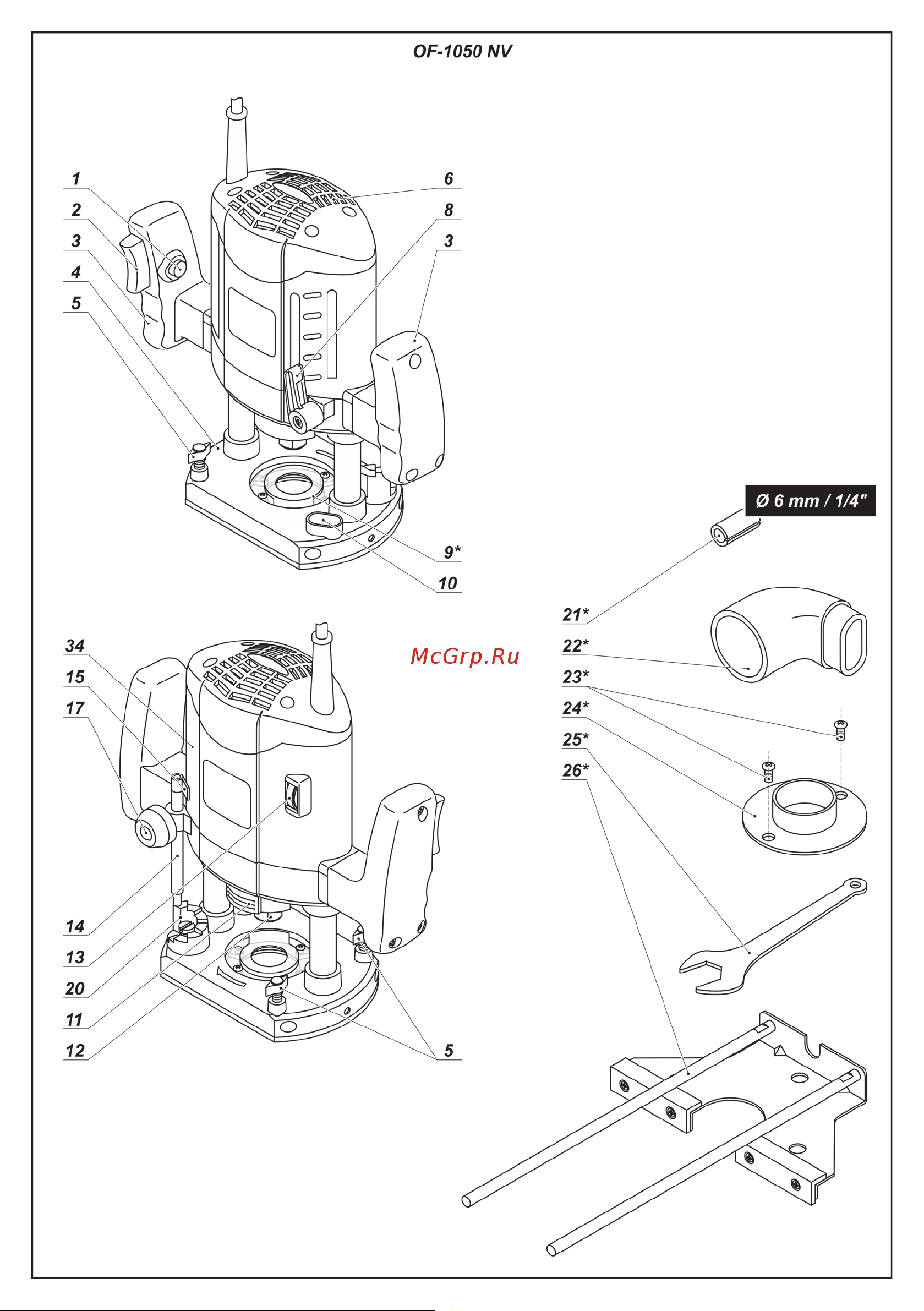 OF-1050 NV

1
2
3
4
5

6
8
3

9*
10

Ø 6 mm / 1/4"

21*
22*
23*
24*
25*
26*

McGrp.Ru

34
15
17

14
13
20
11
12

5