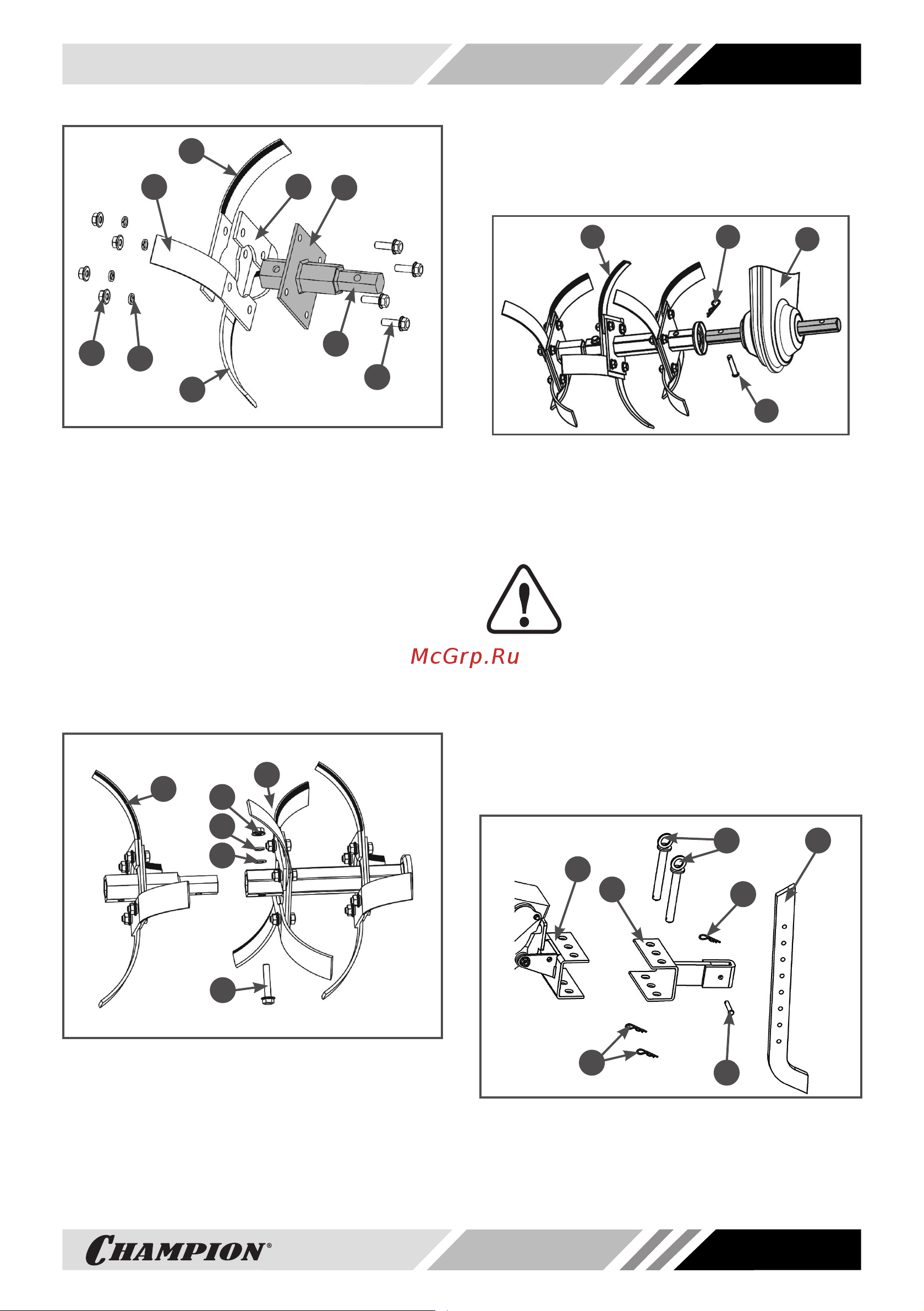 McGrp.Ru

CHAMPION®