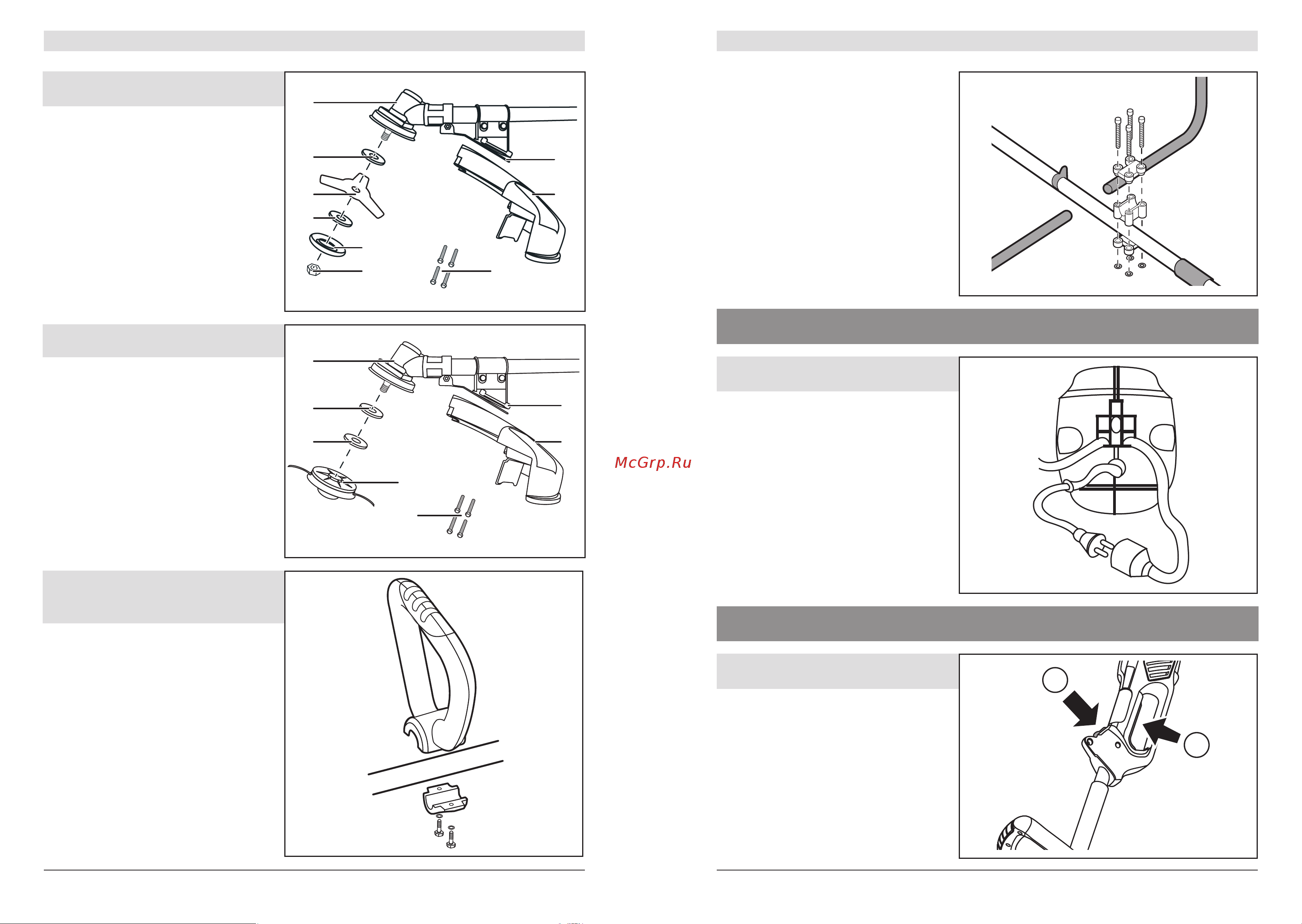 McGrp.Ru