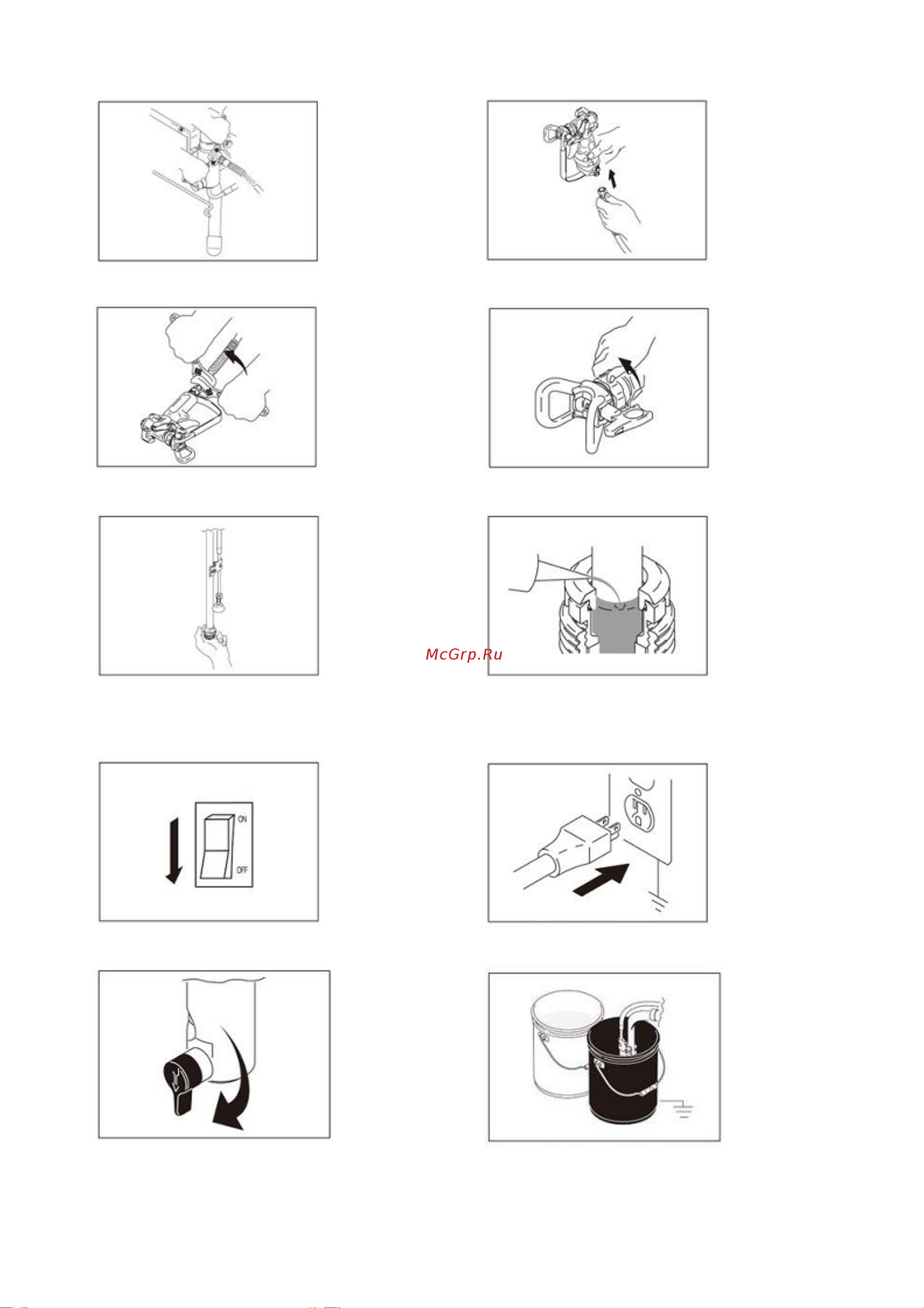 McGrp.Ru

ON

OFF